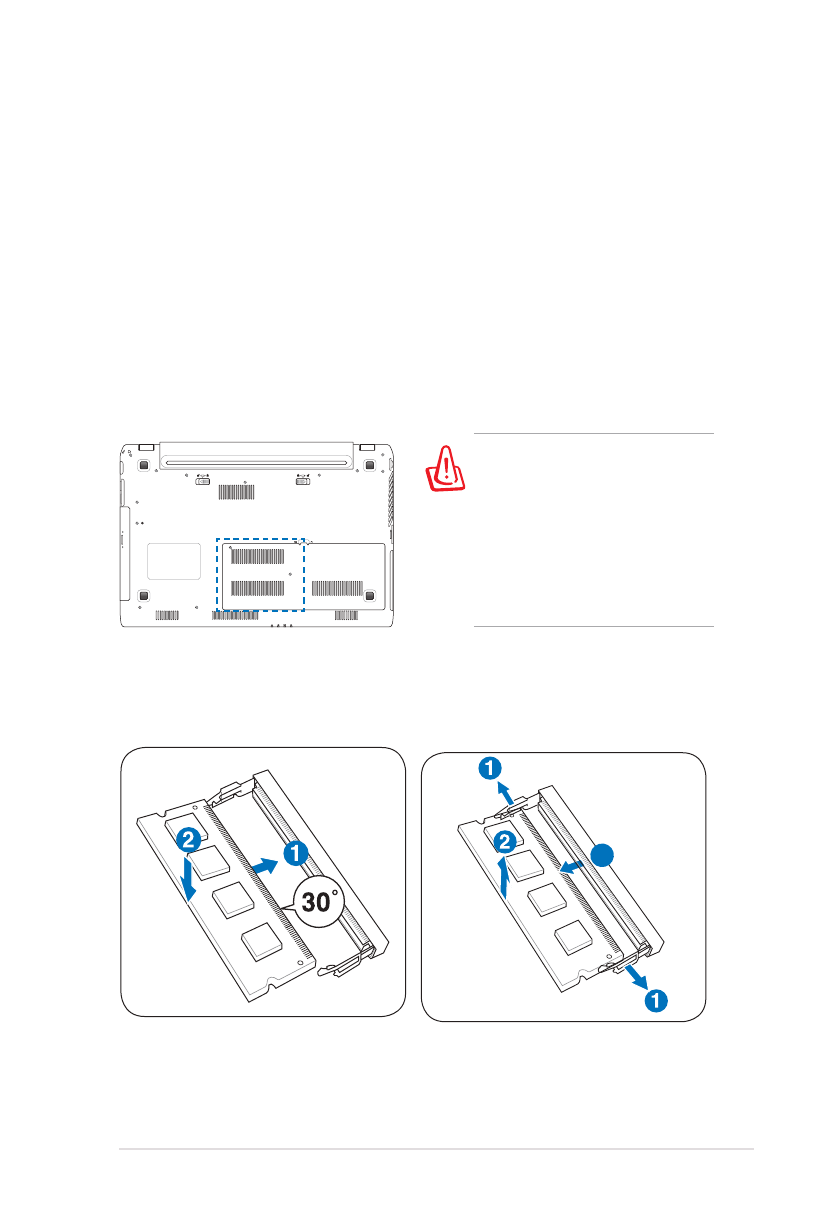 2
1
30°
1
2
1