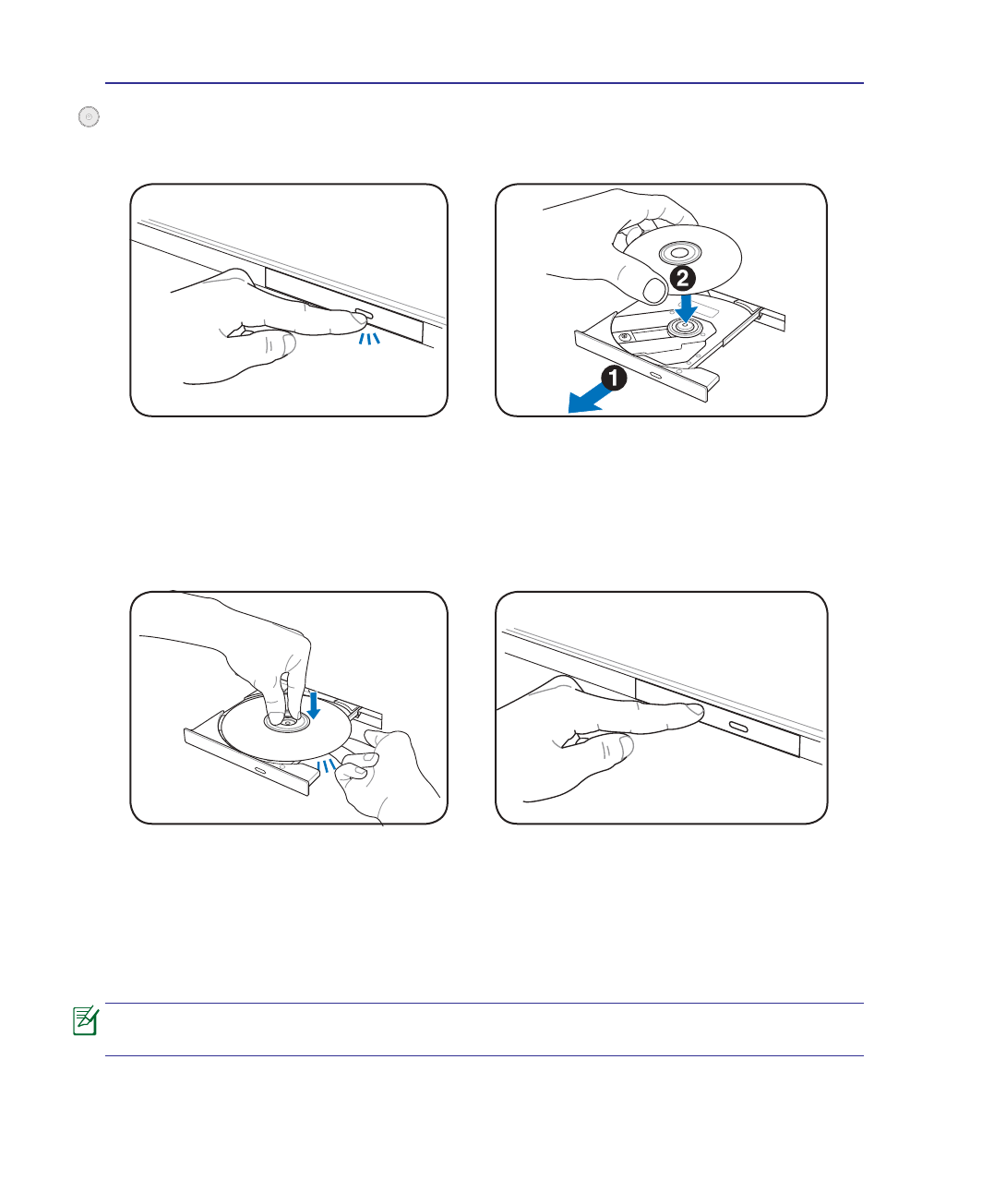 1
2