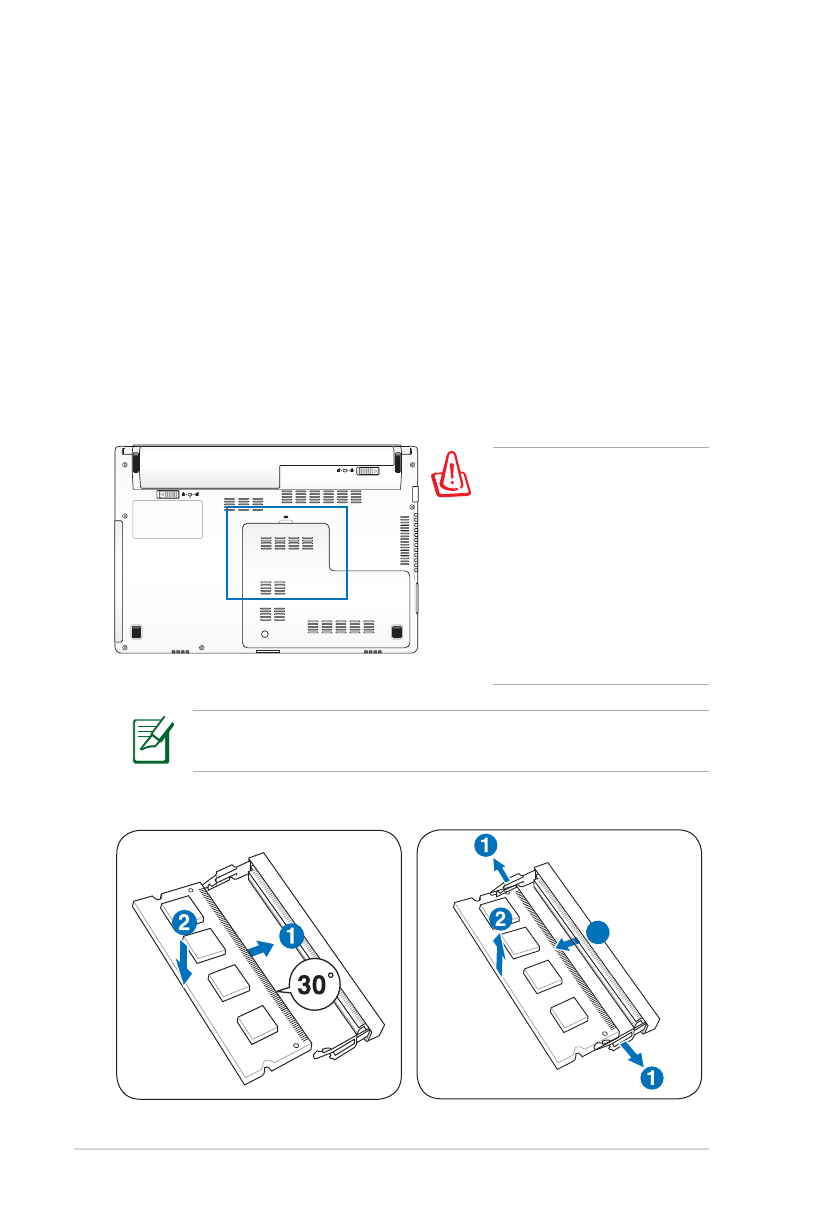 2
1
30°
1
2
1