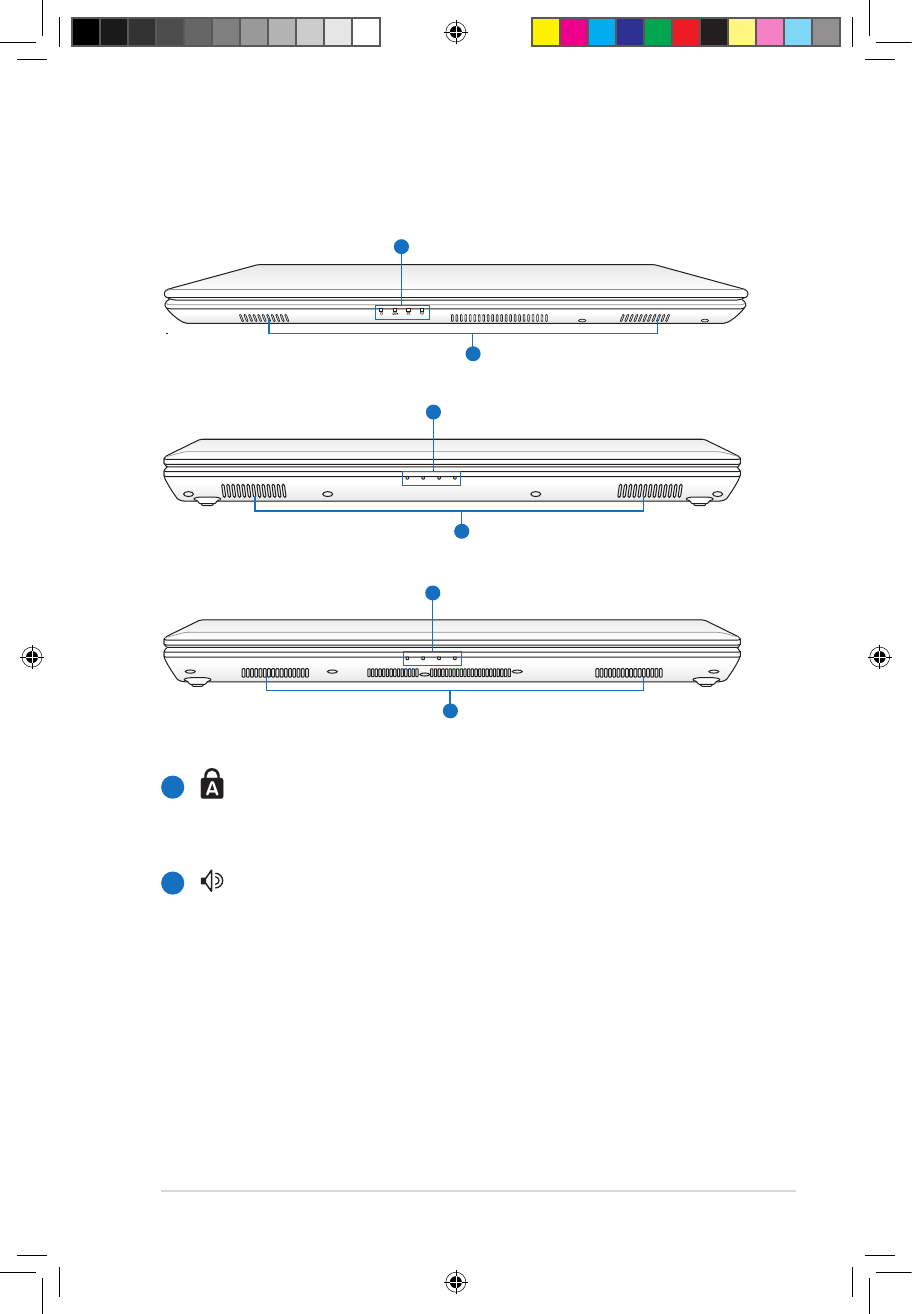 A