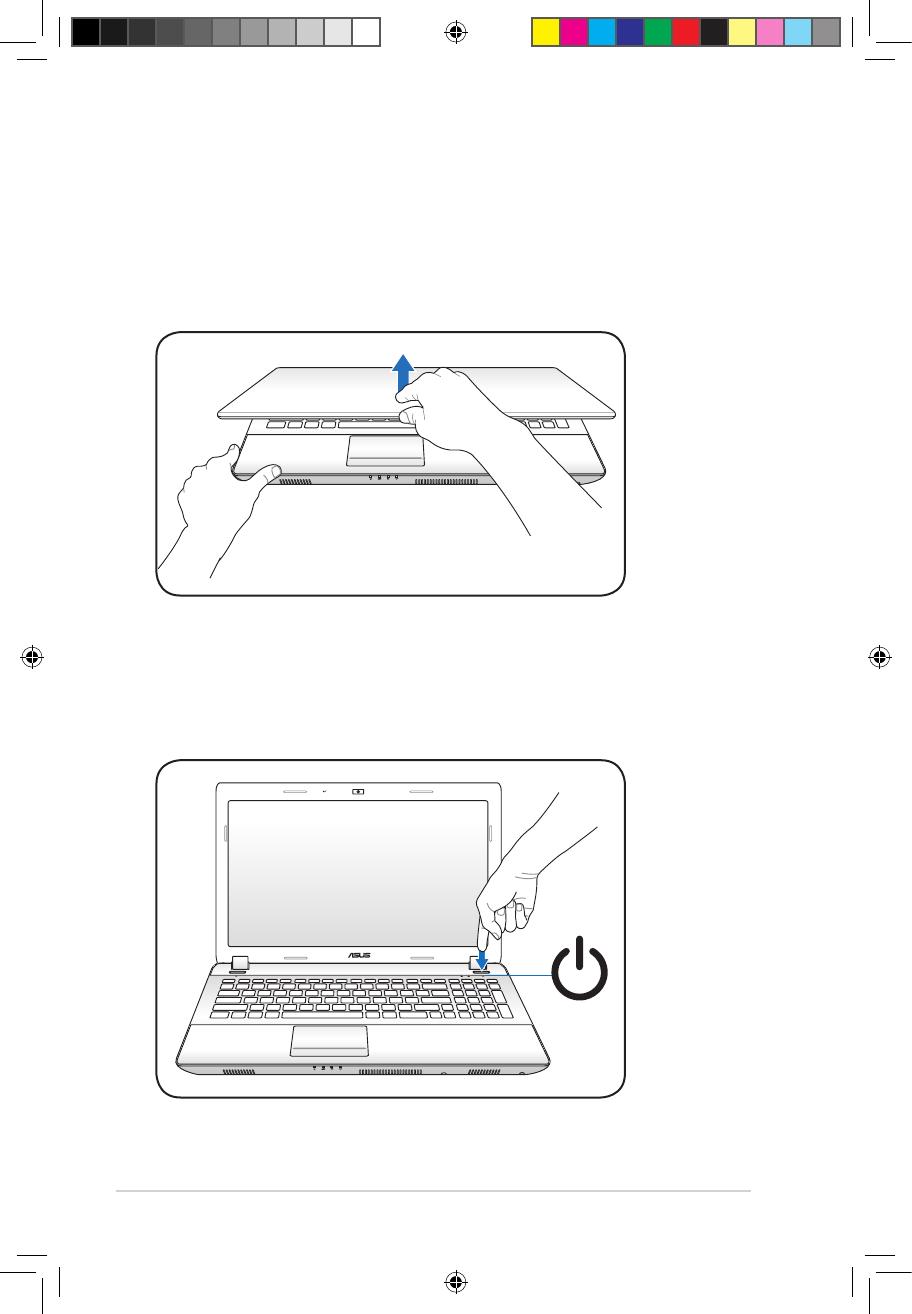 ASUS