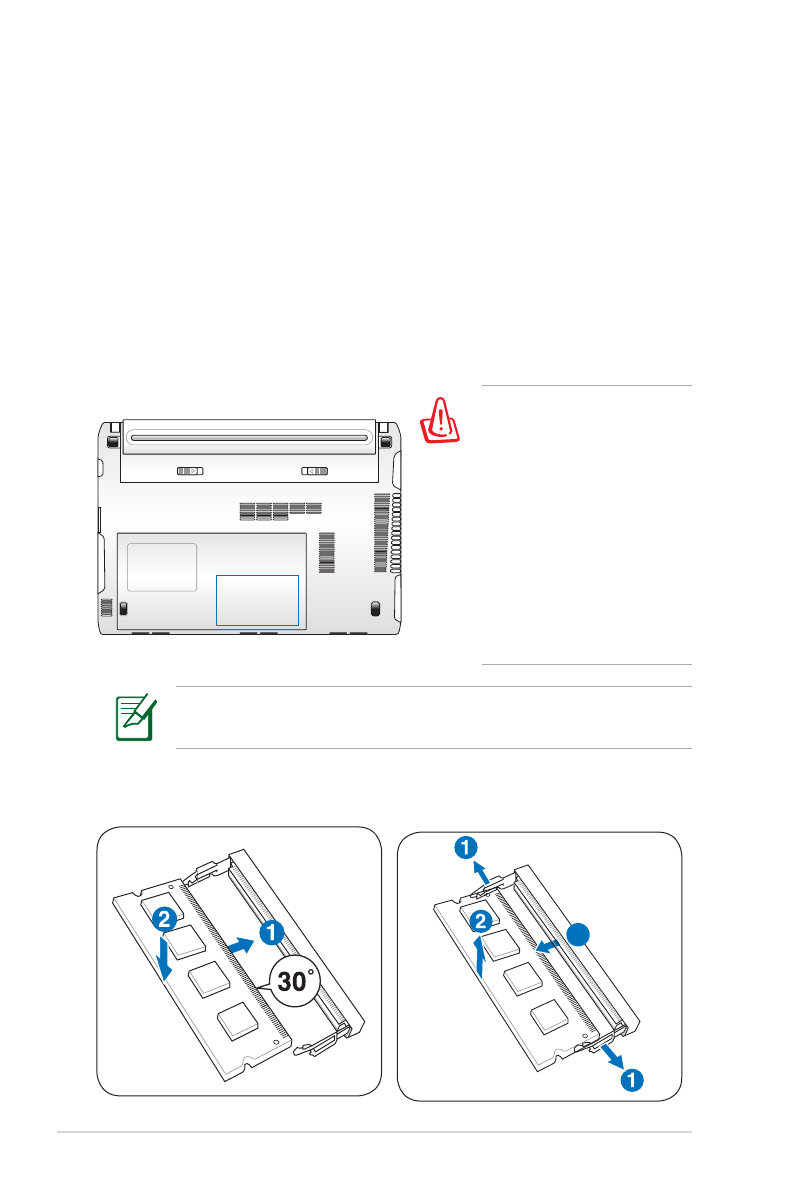 2

1

30°

1

2

1