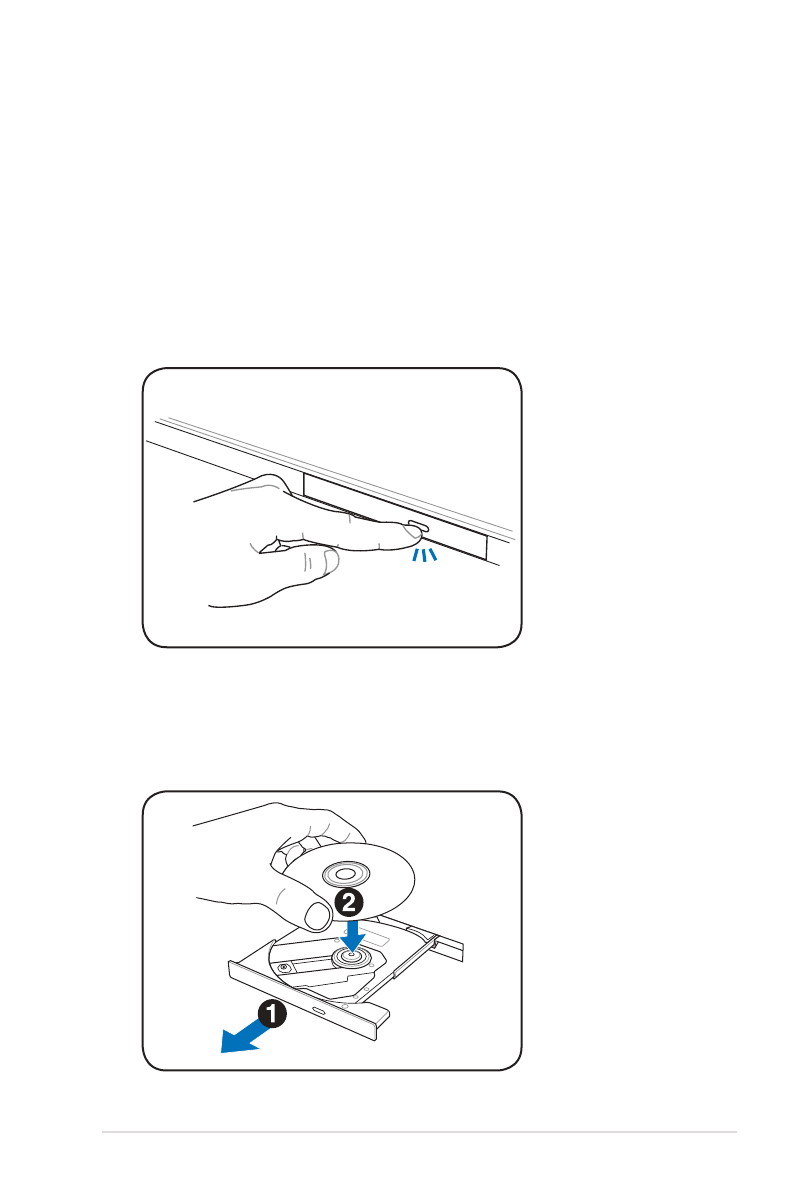 2

1