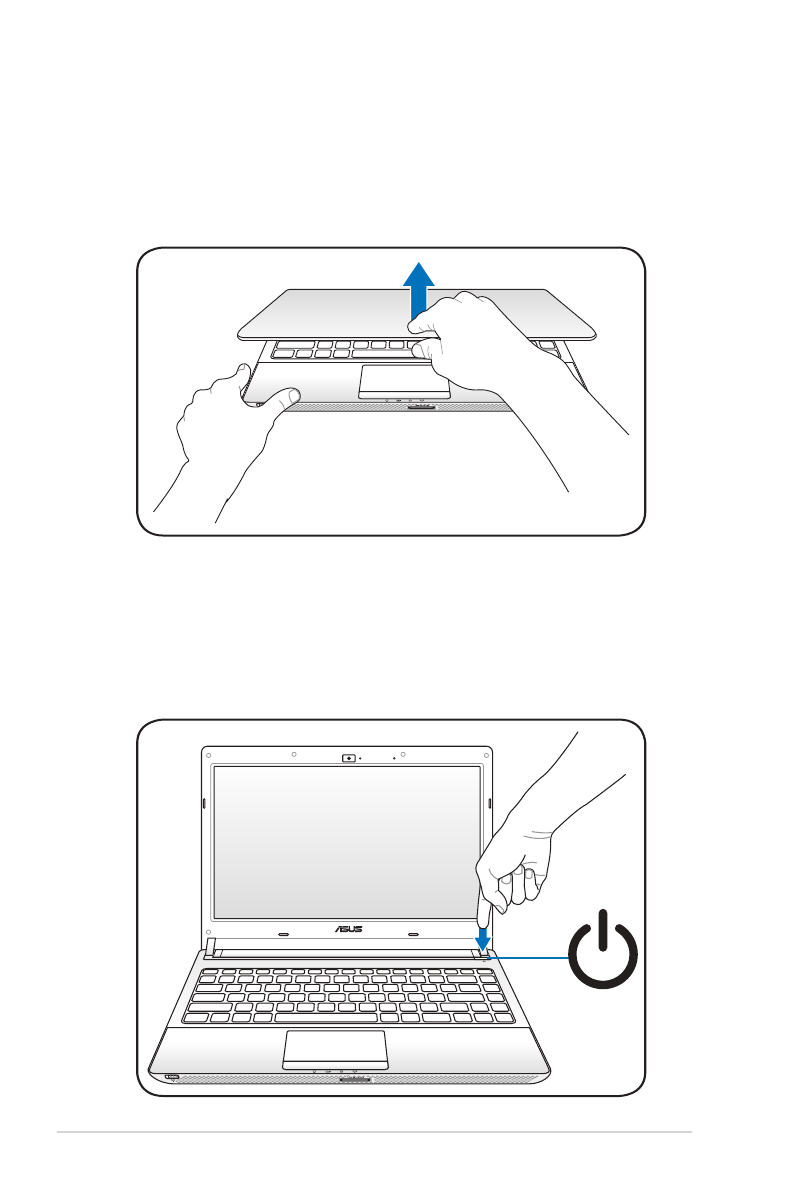 ASUS