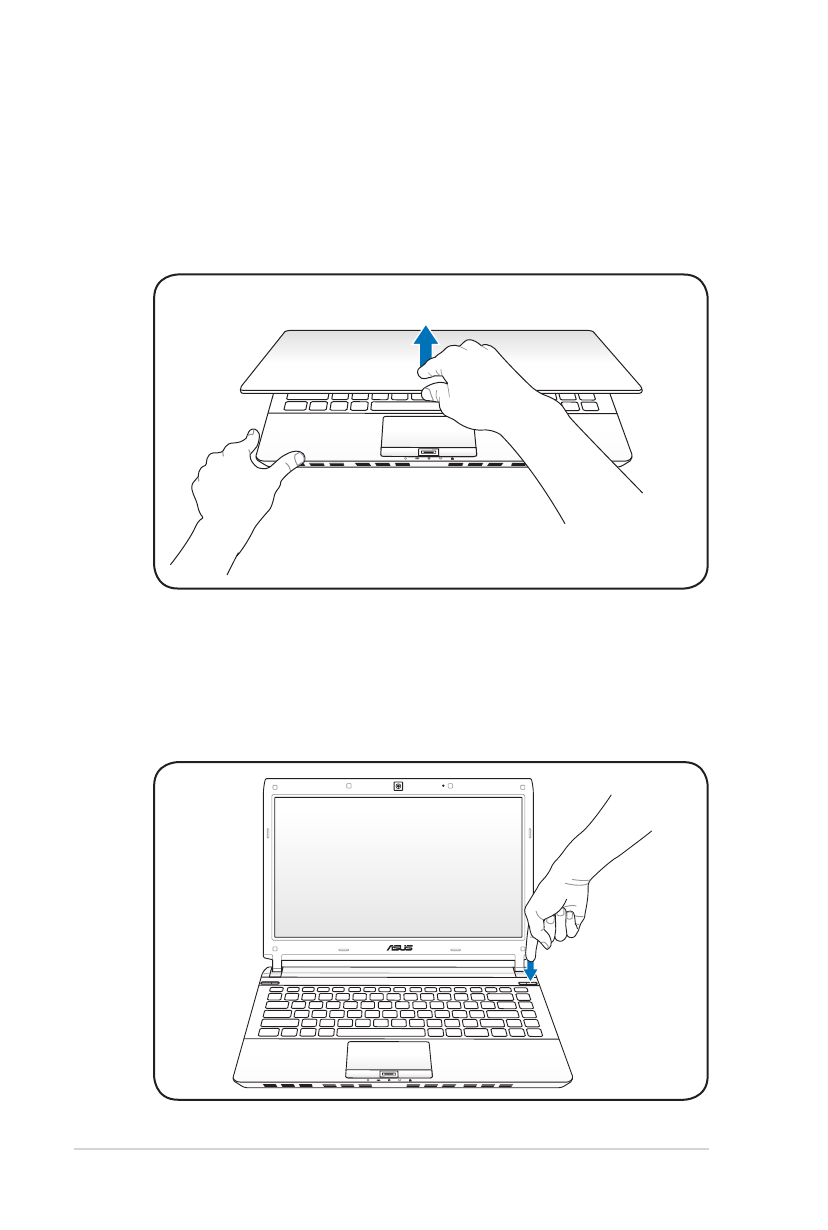 ASUS