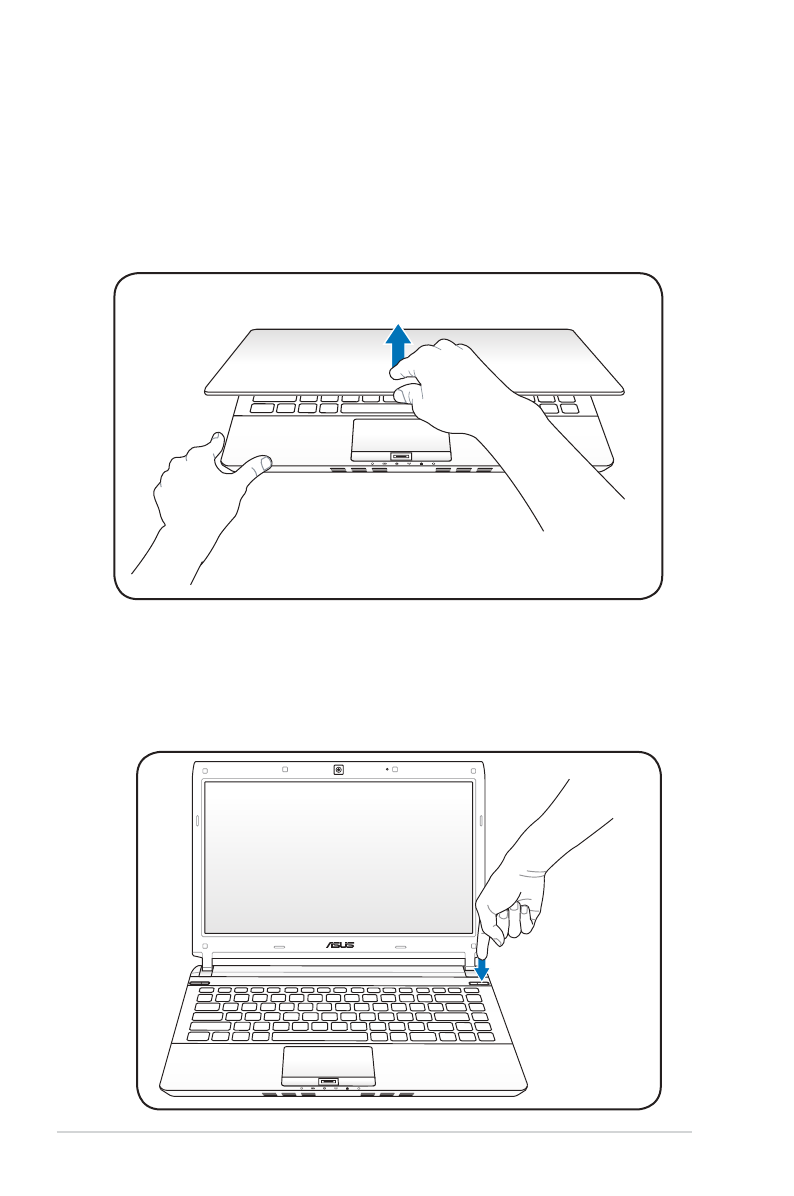 ASUS