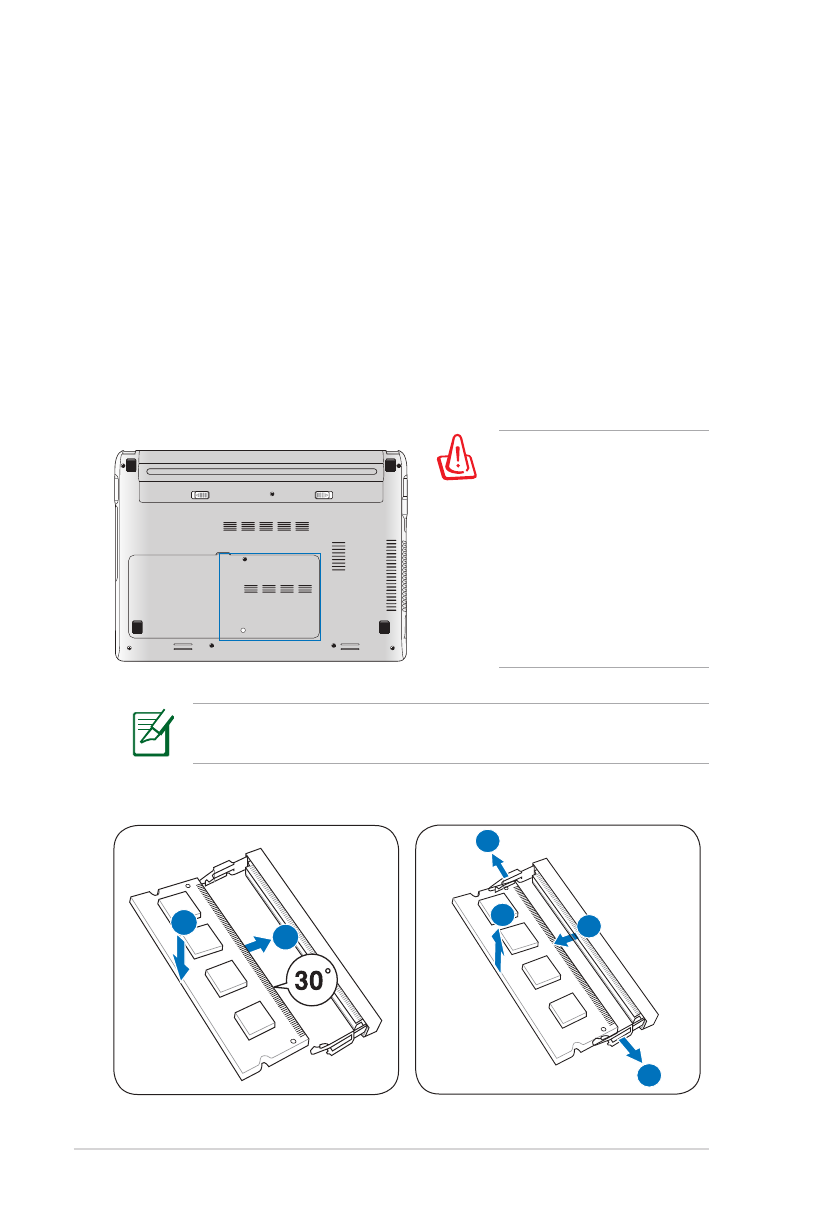 30°