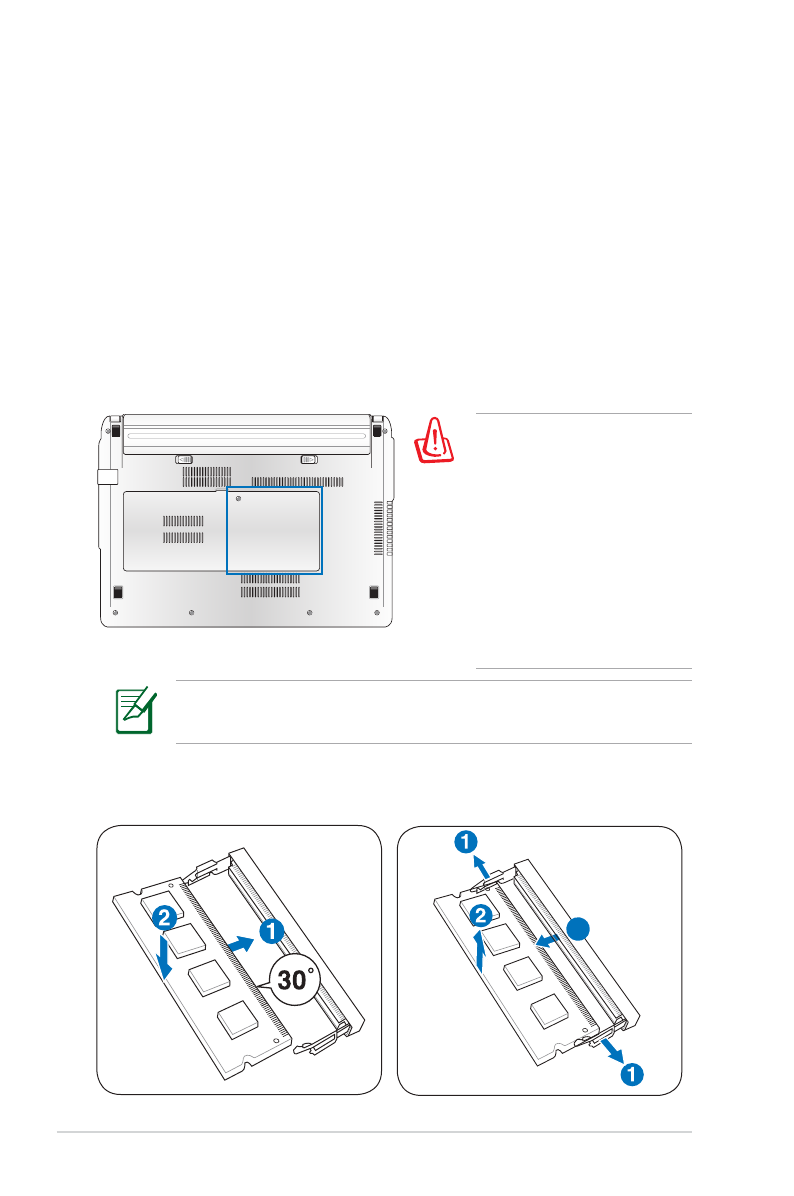 2
1
30°
1
2
1