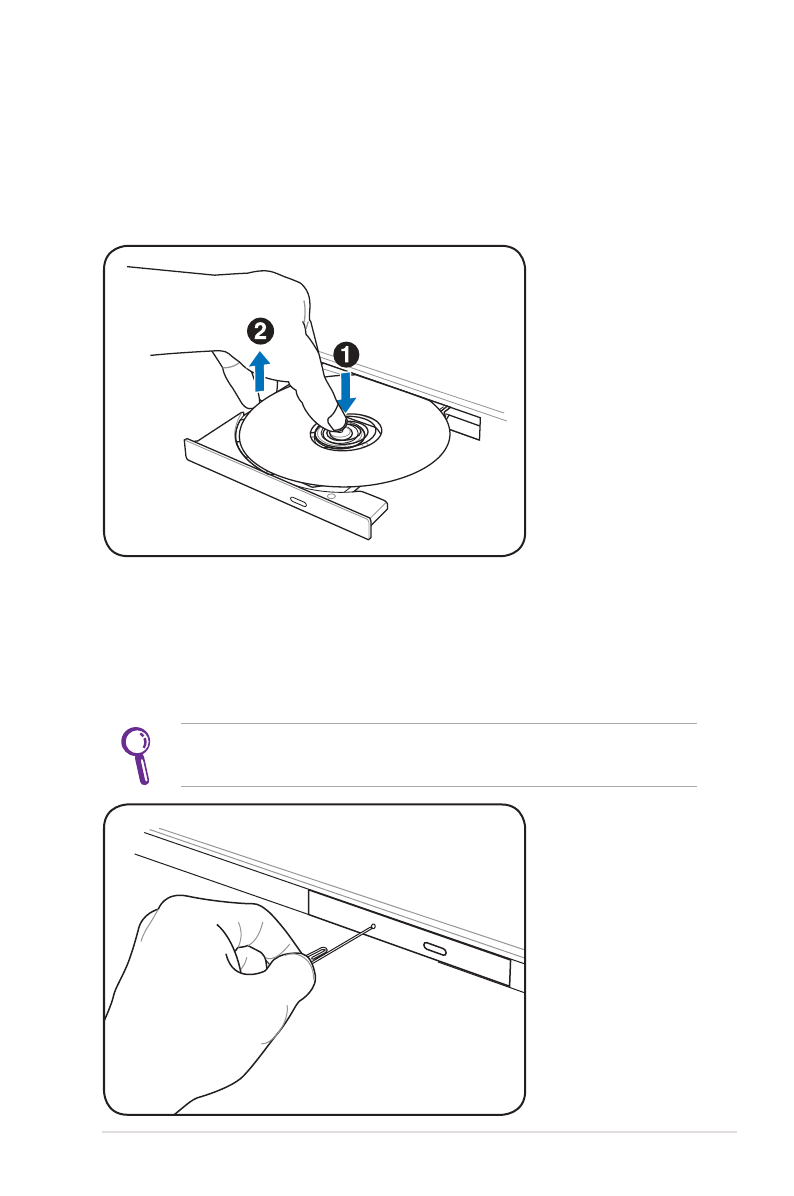 2

1