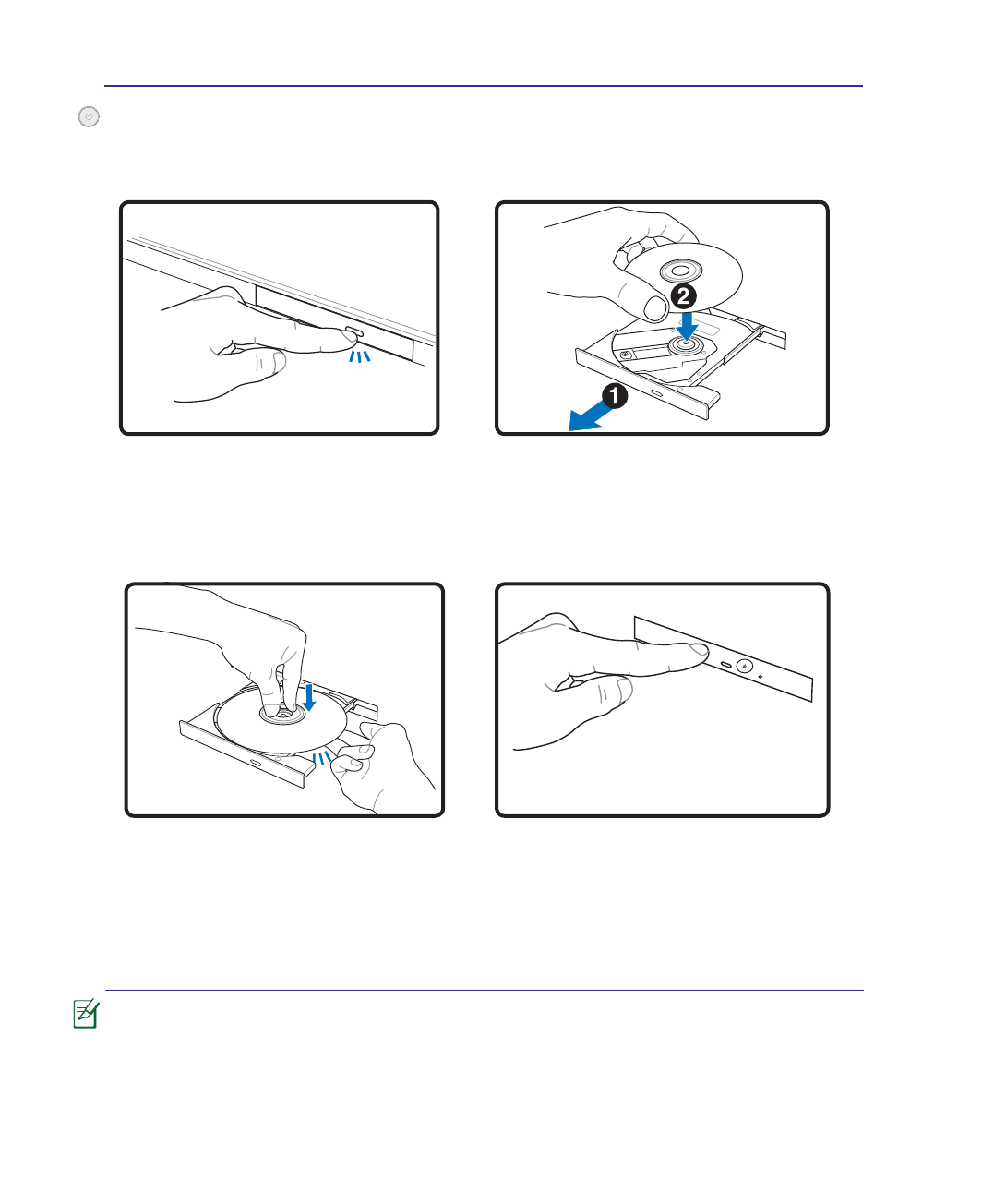 2

1