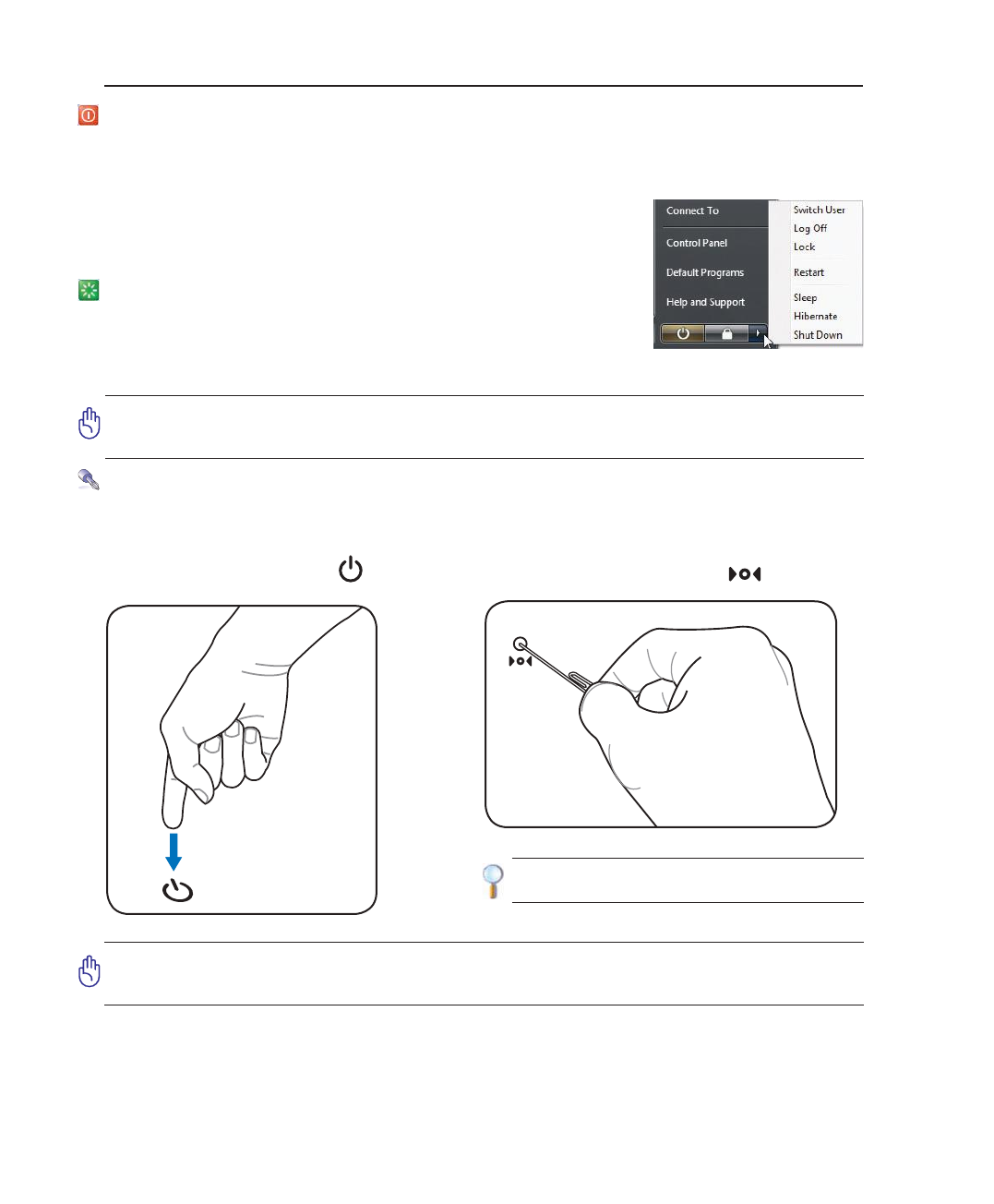 Connect To
Control Panel
Default Programs
Help and Support

Switch User
Log Off
Lock
Restart
Sleep
Hibernate
Shut Down