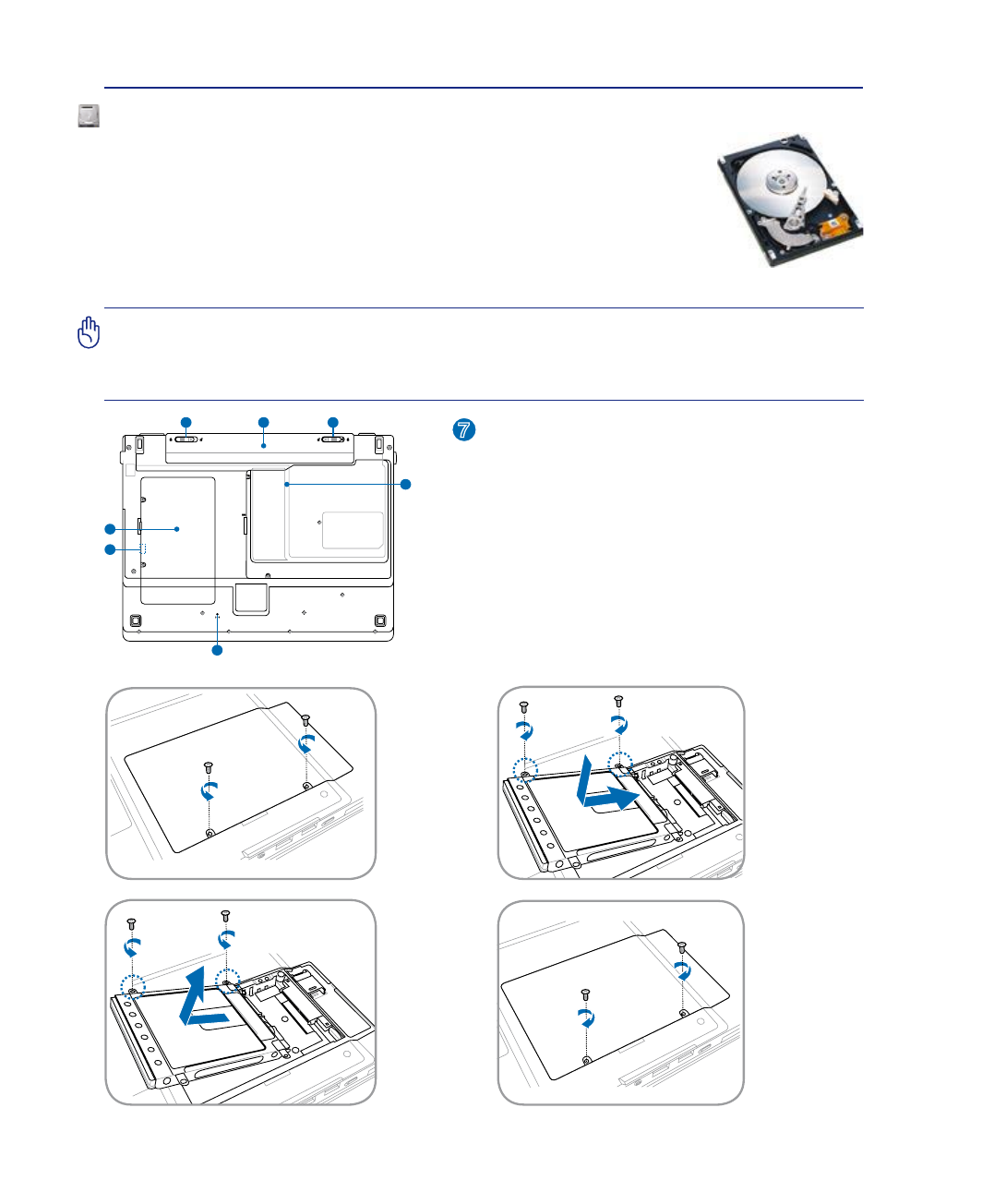 7