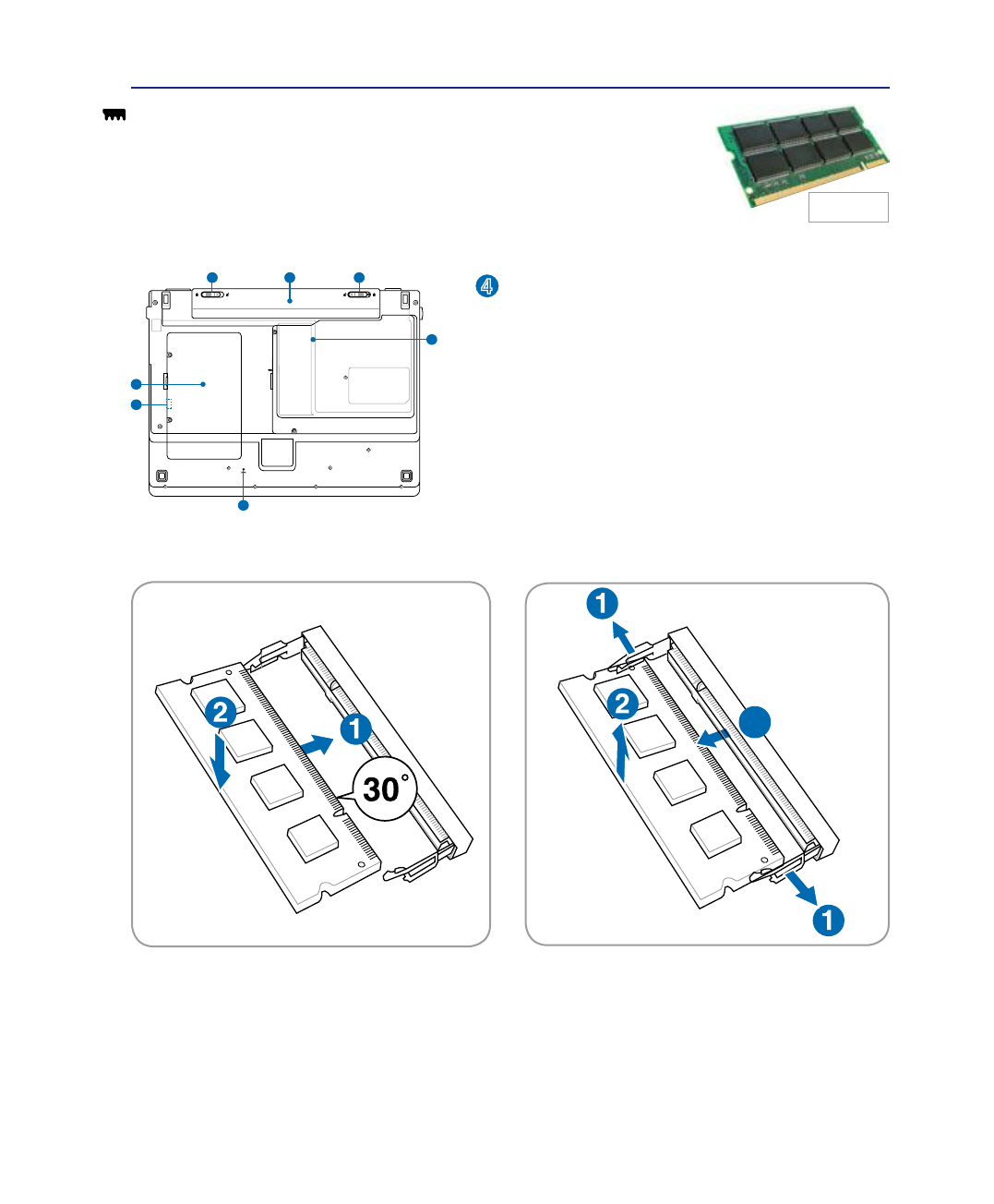 4

2

1

30°

1

2

1