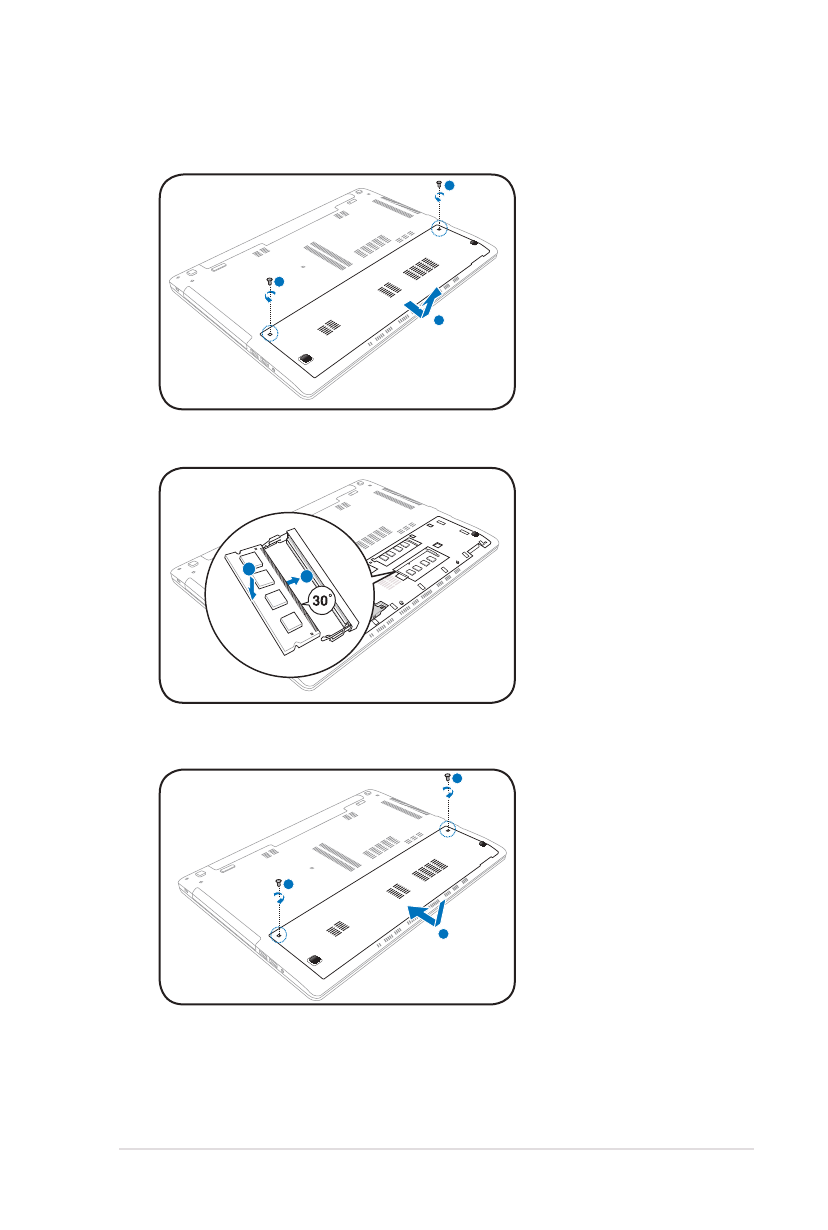 30°