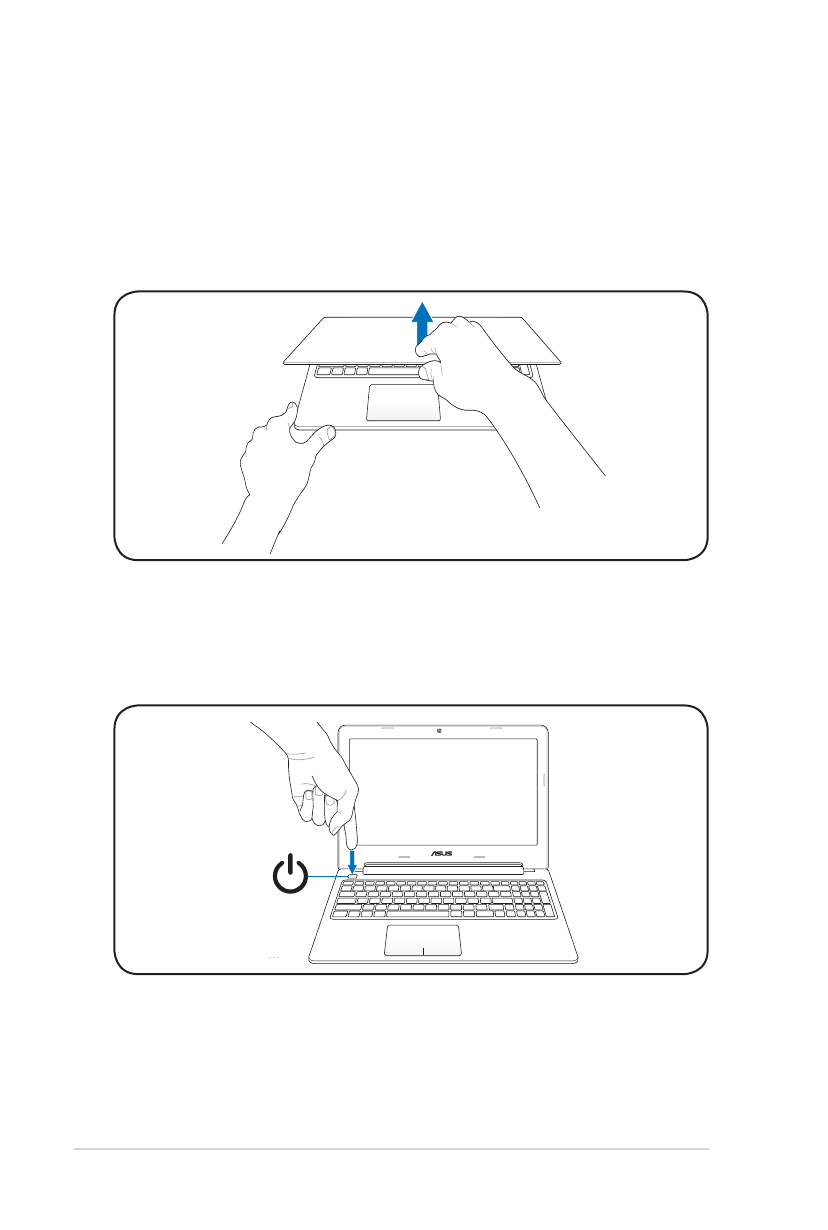 ASUS