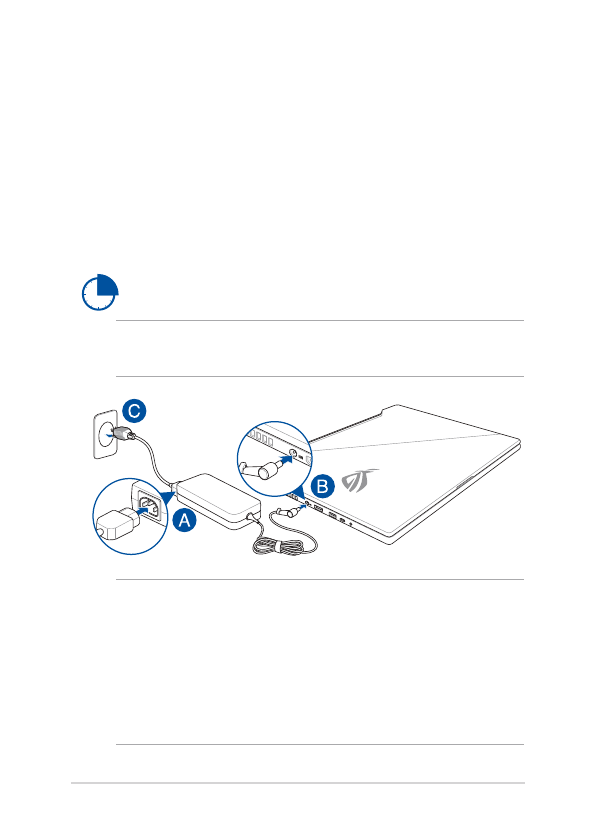 C

B

A