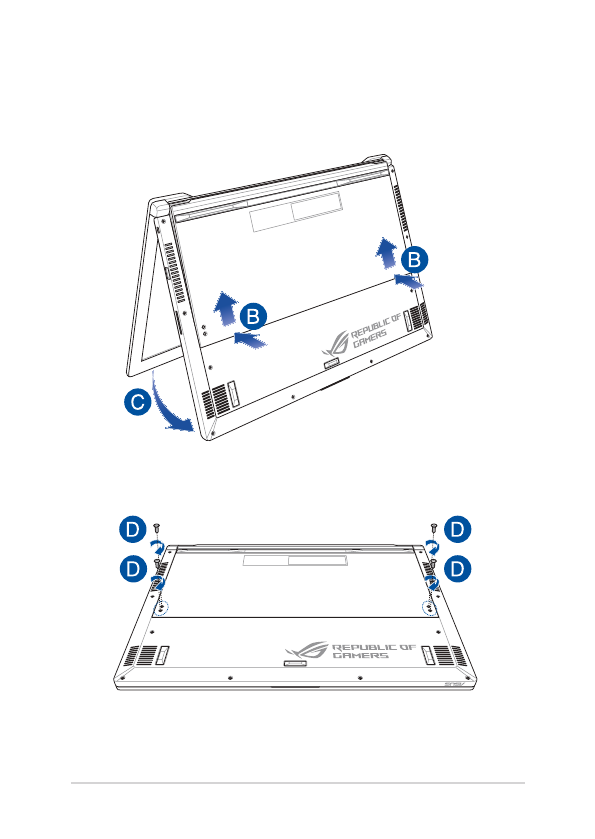 B

B

REPUBLIC OF GAMERS

C

D

D

D

D

REPUBLIC OF GAMERS

ASUS