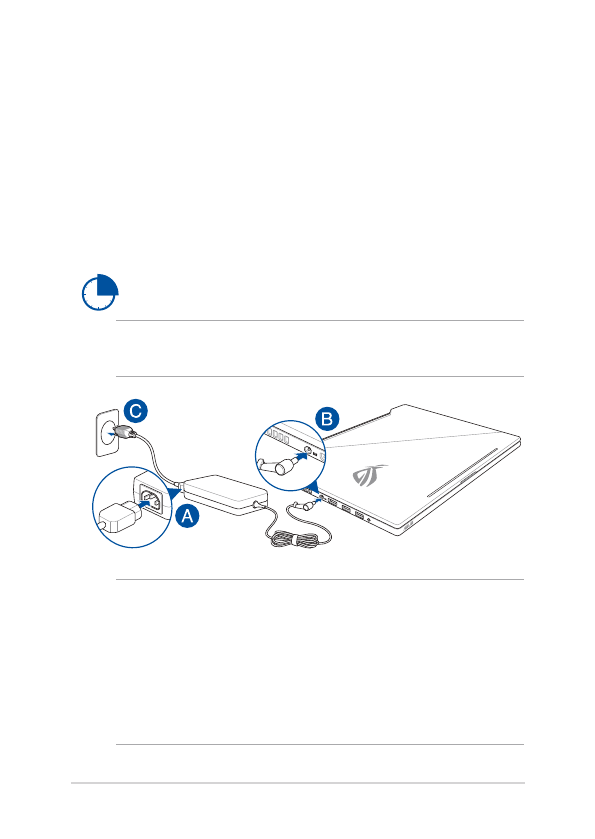 C

B

A