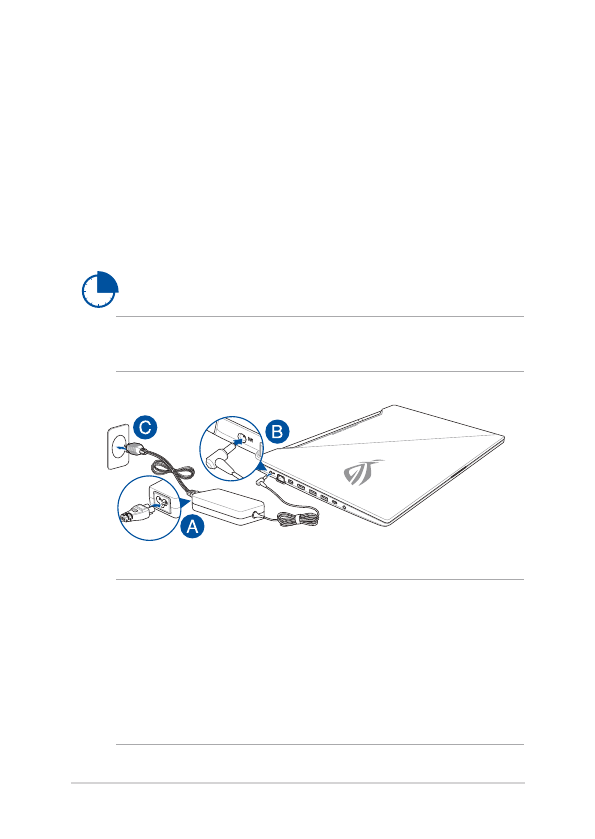 C

B

A