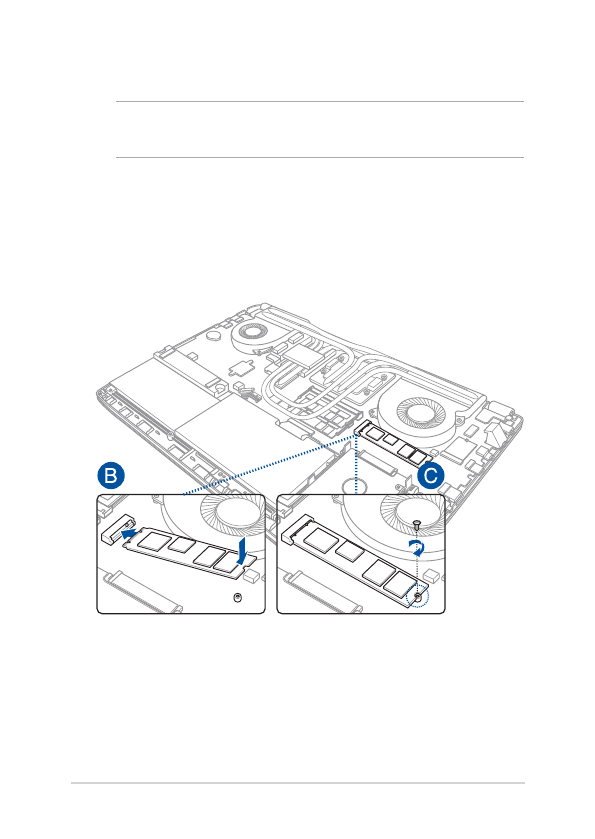 B

C