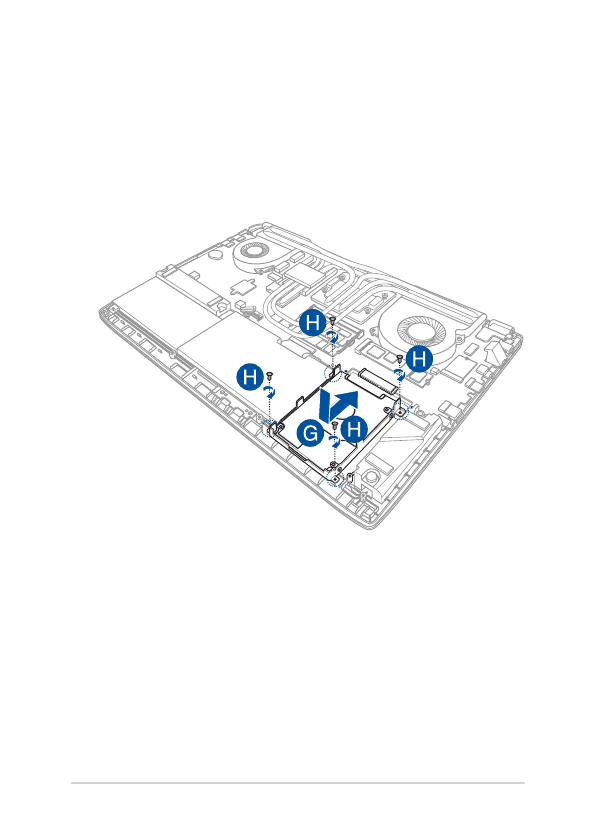 H
H
H
G
H