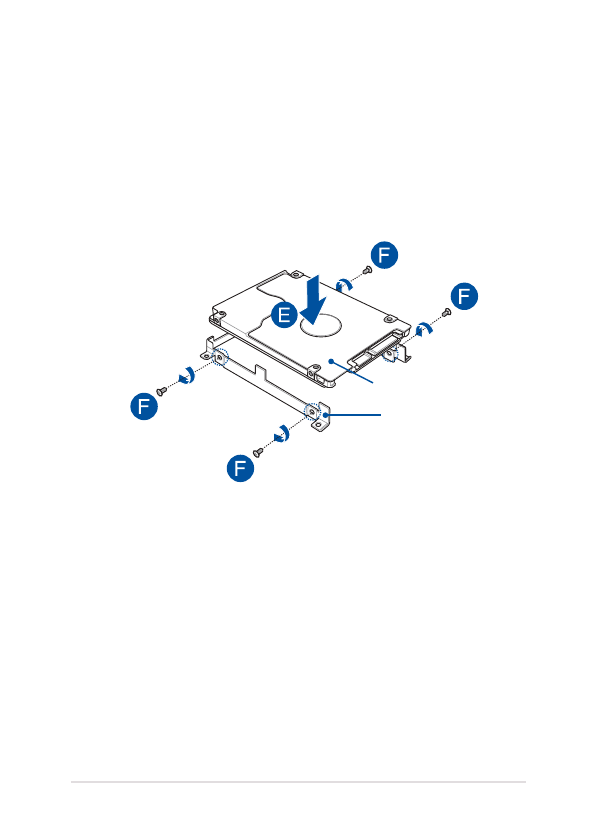 F
F
E
F
F