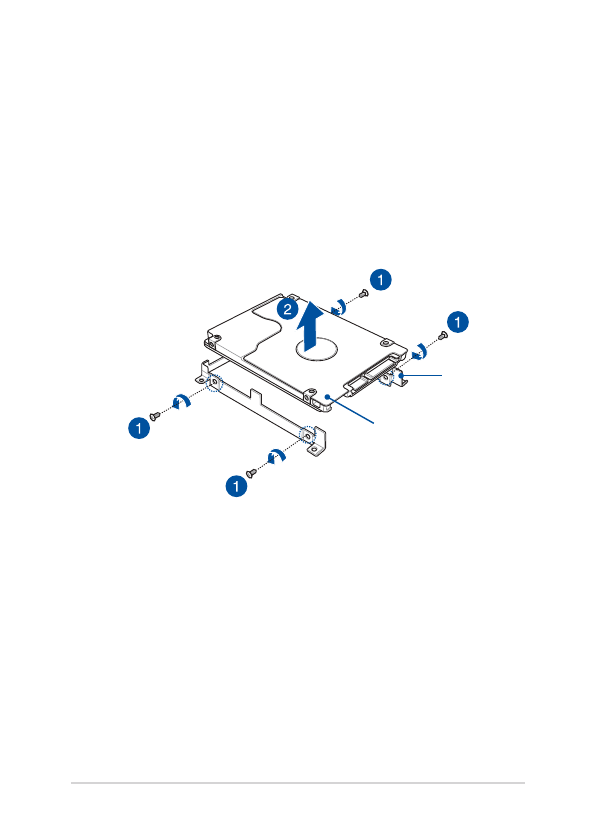 1

2

1

1

1