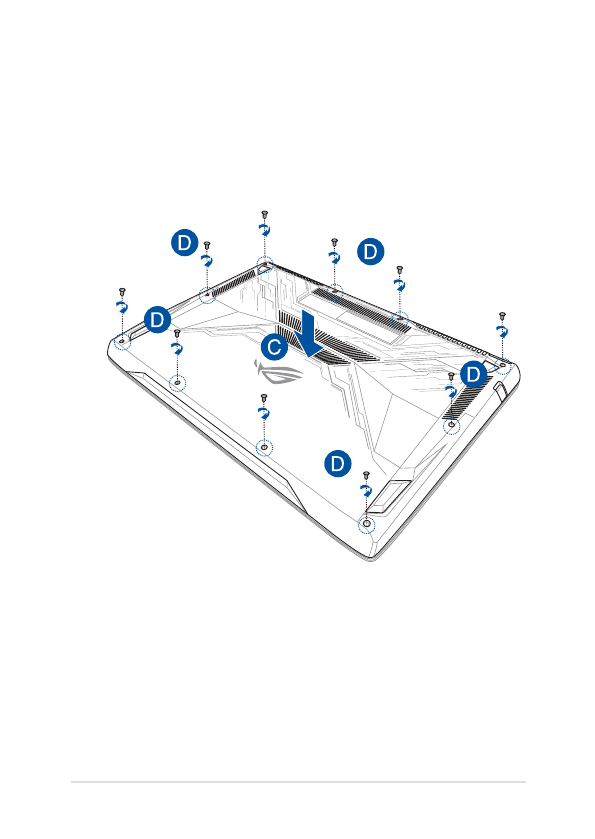 D
D
D
C
D
D