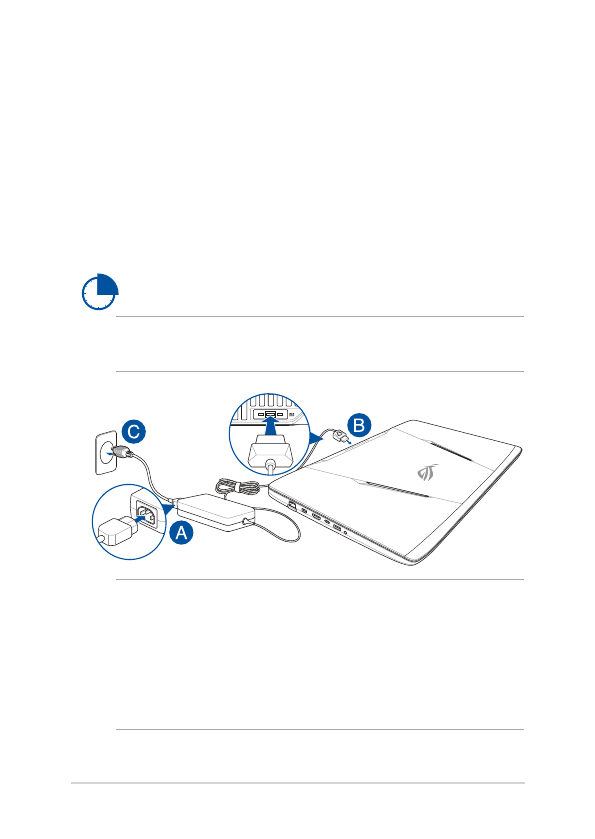 C

B

A