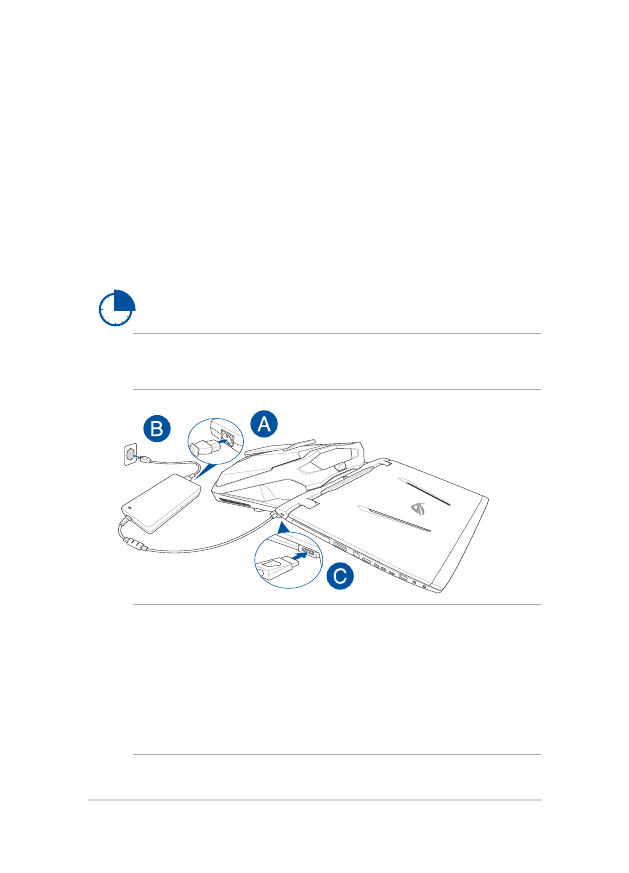 B

A

C