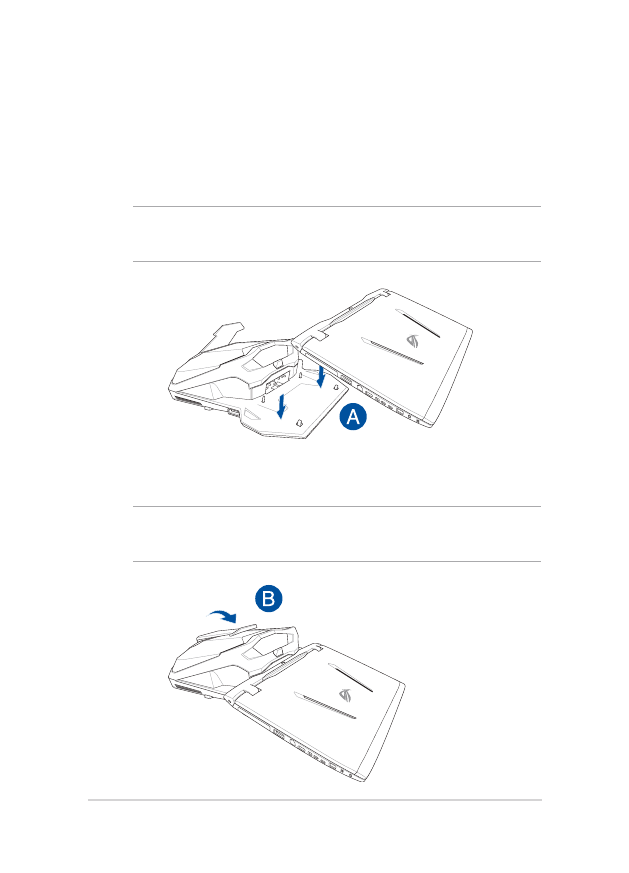 A

B