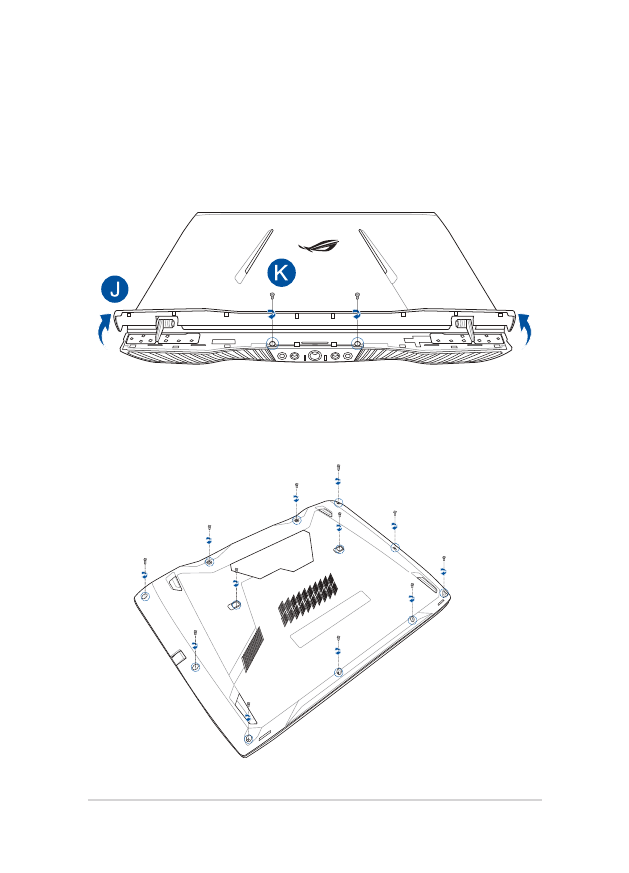 J

K