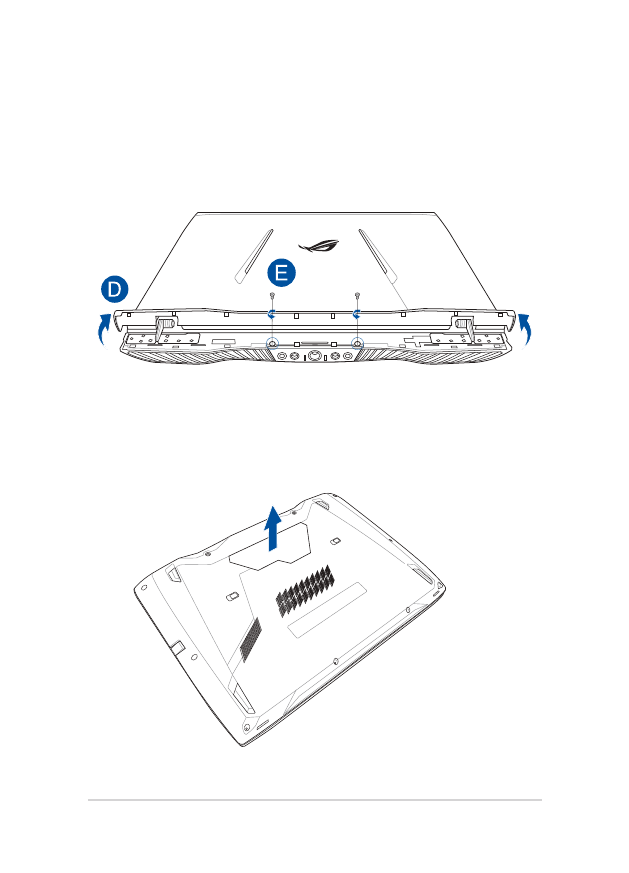 D

E