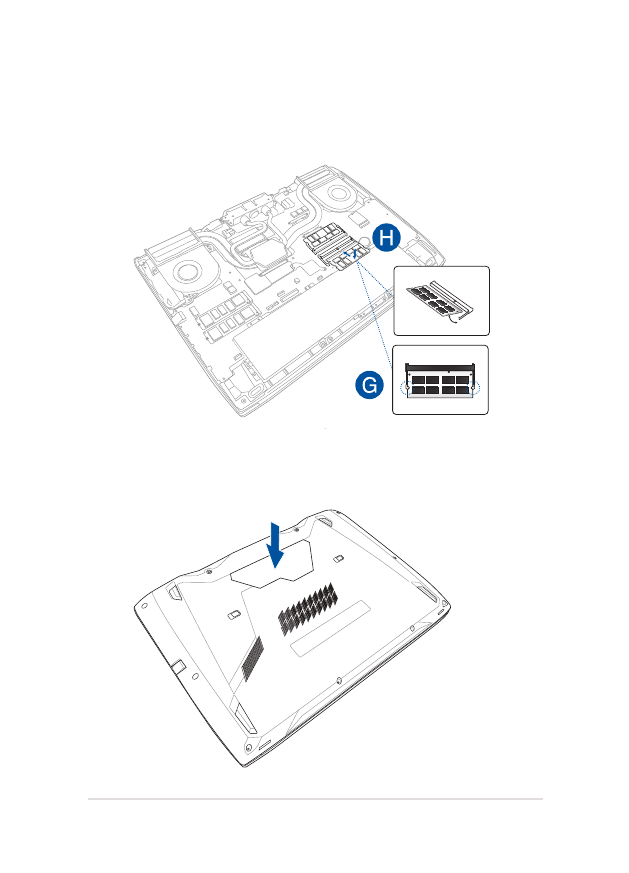 H

G