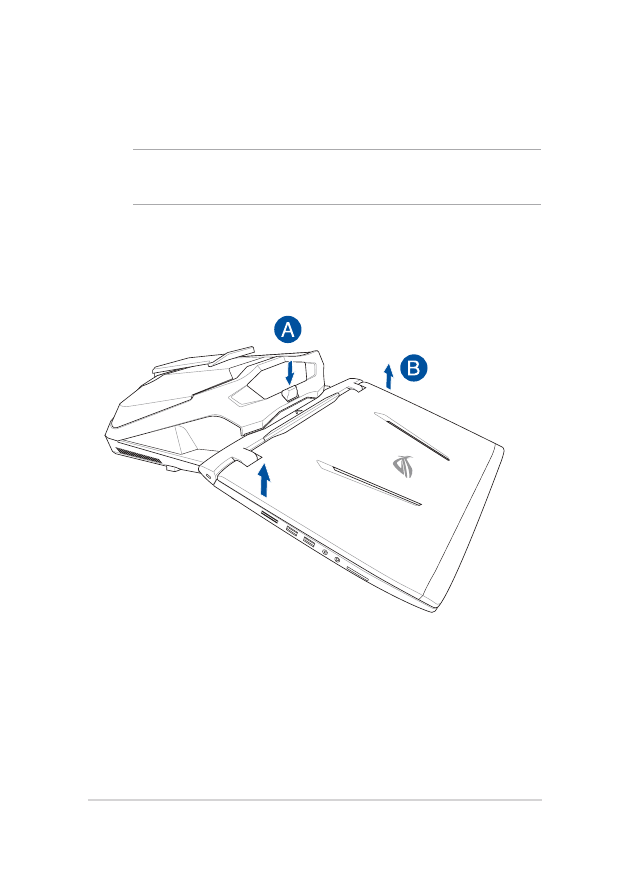 A

B