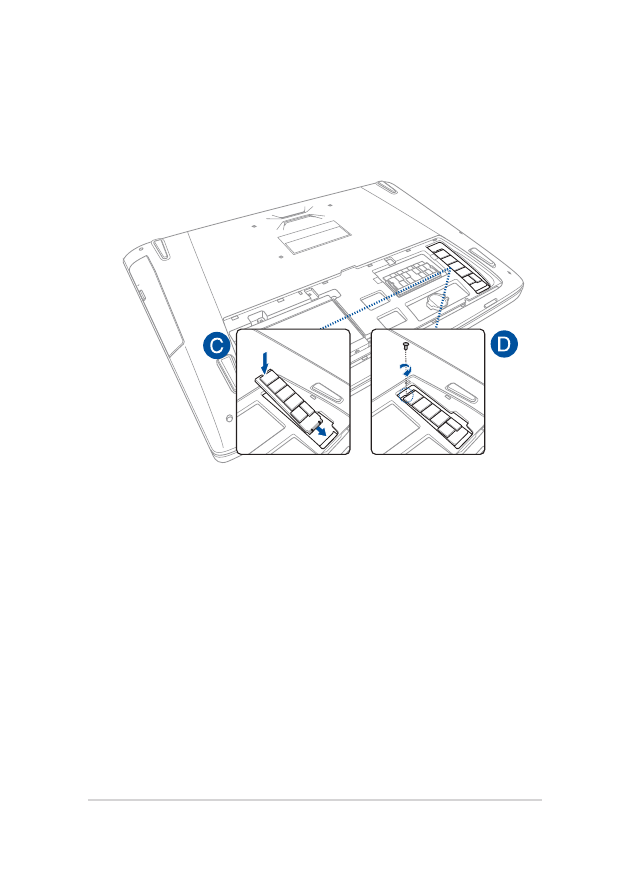 C

D