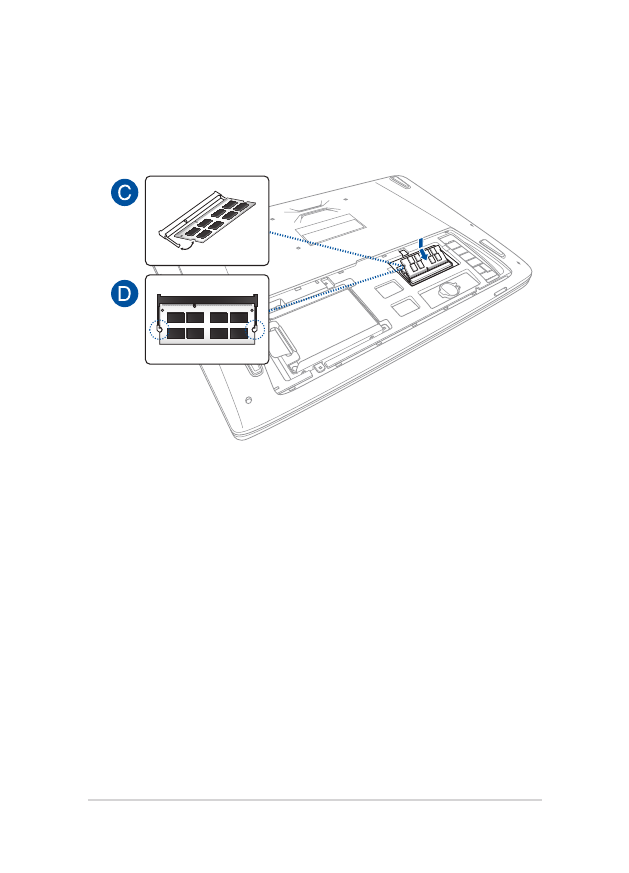 C

D