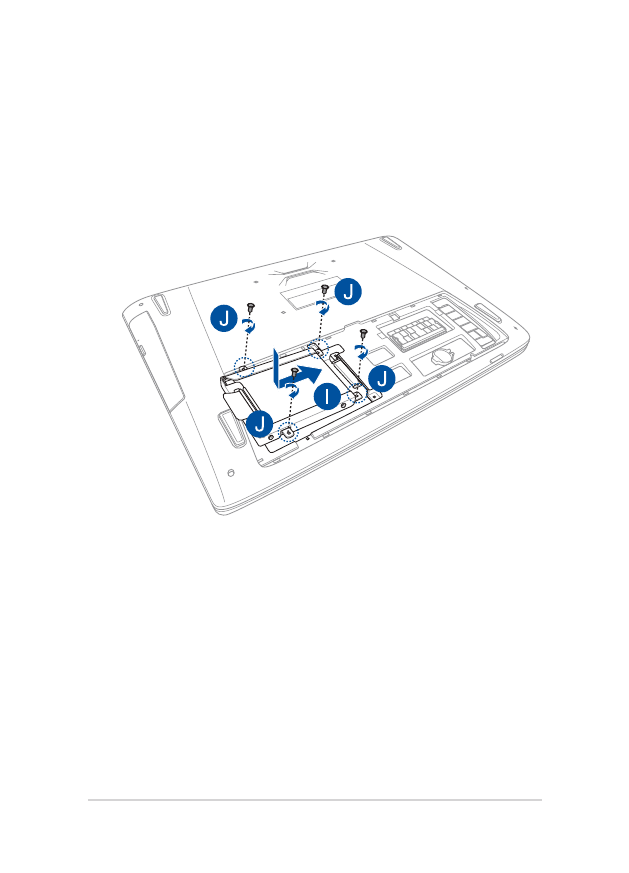 J
J
J
I
J