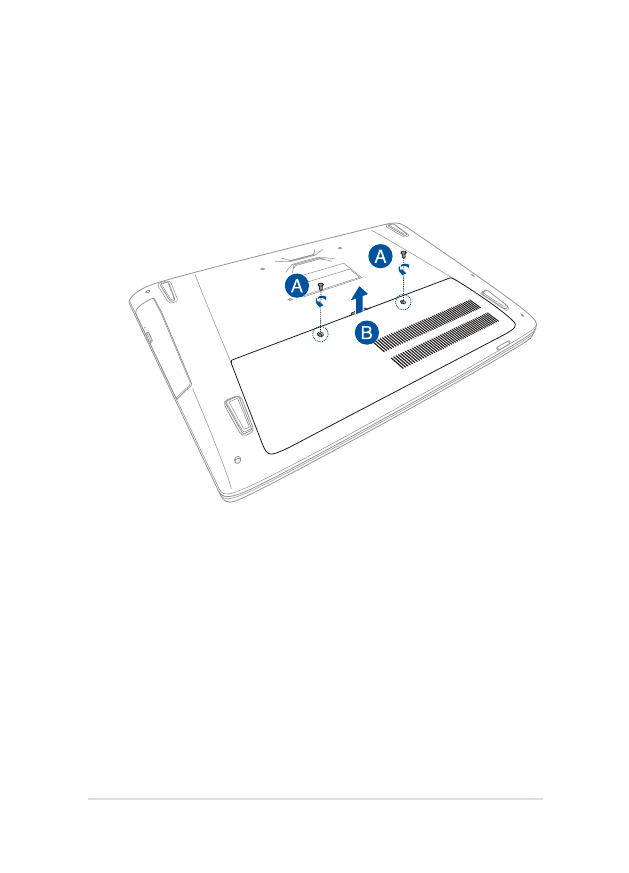 A
A
B