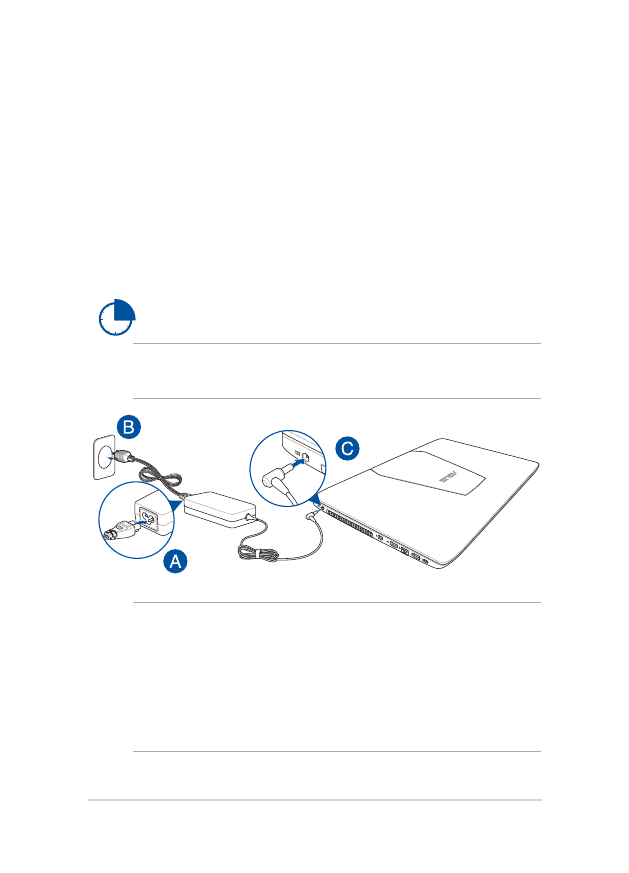 B

C

A