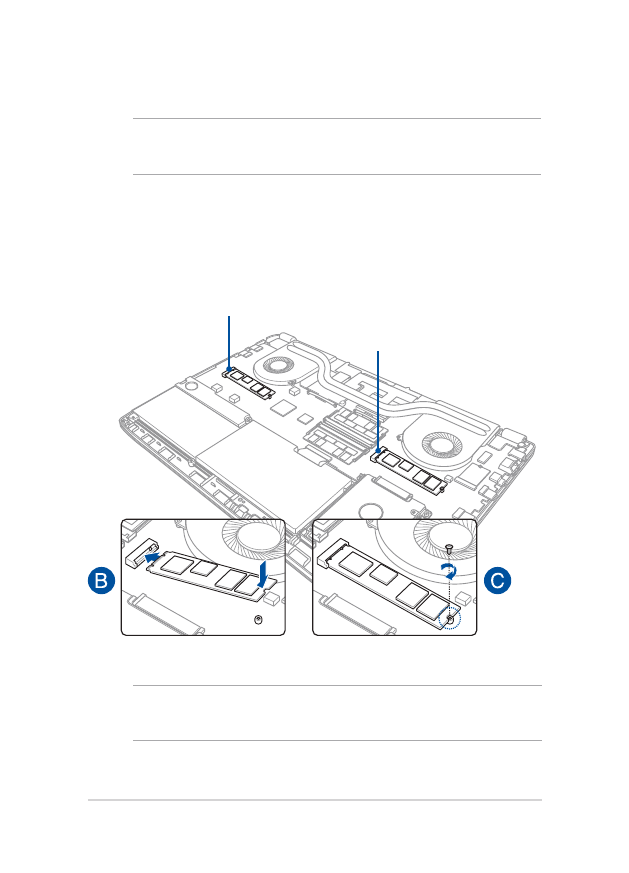 B

C