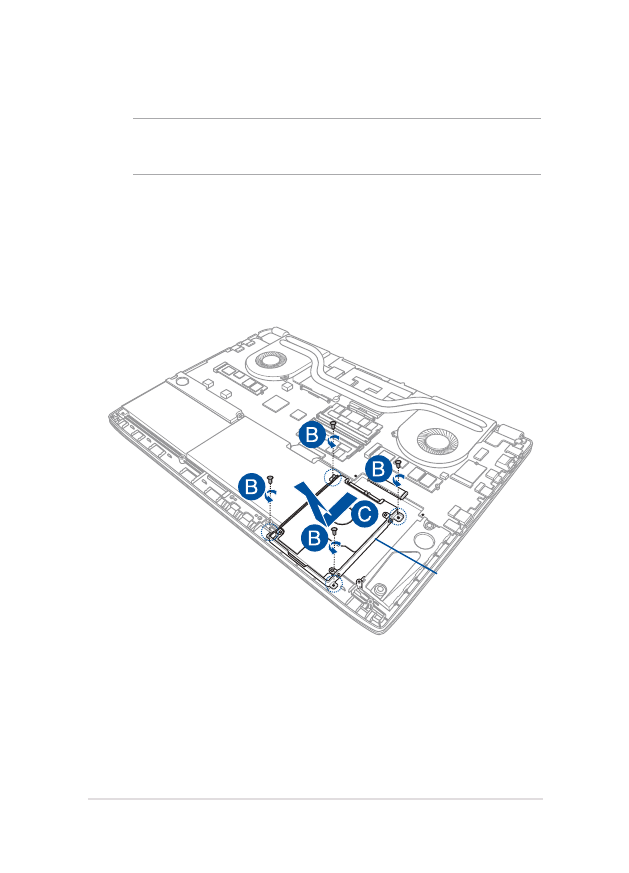 B

B

B

C

B