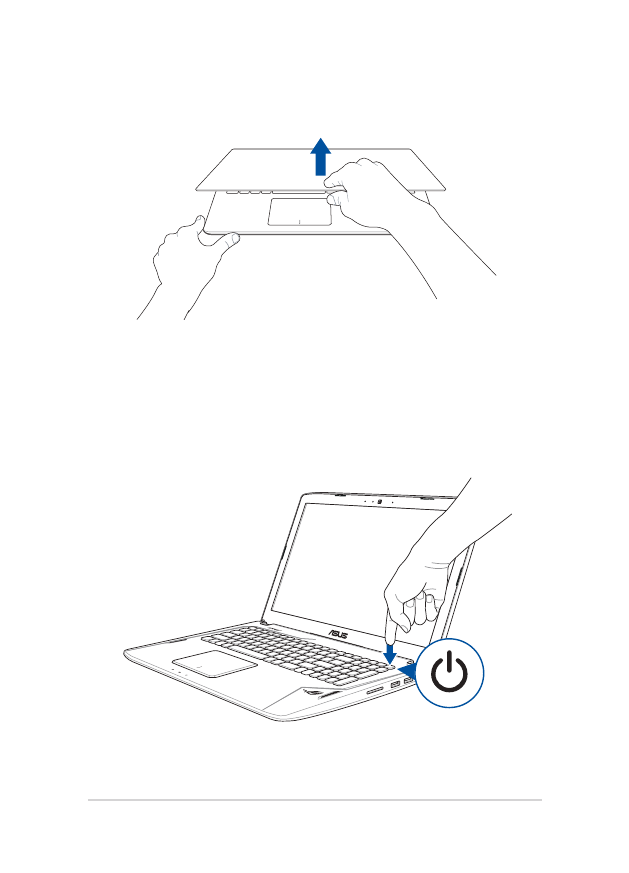 ASUS