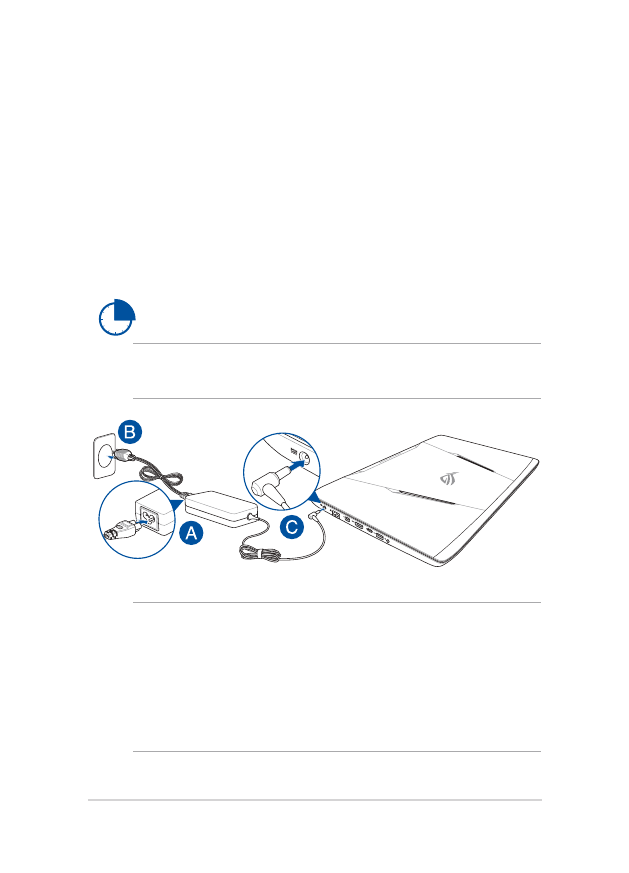 B

A

C