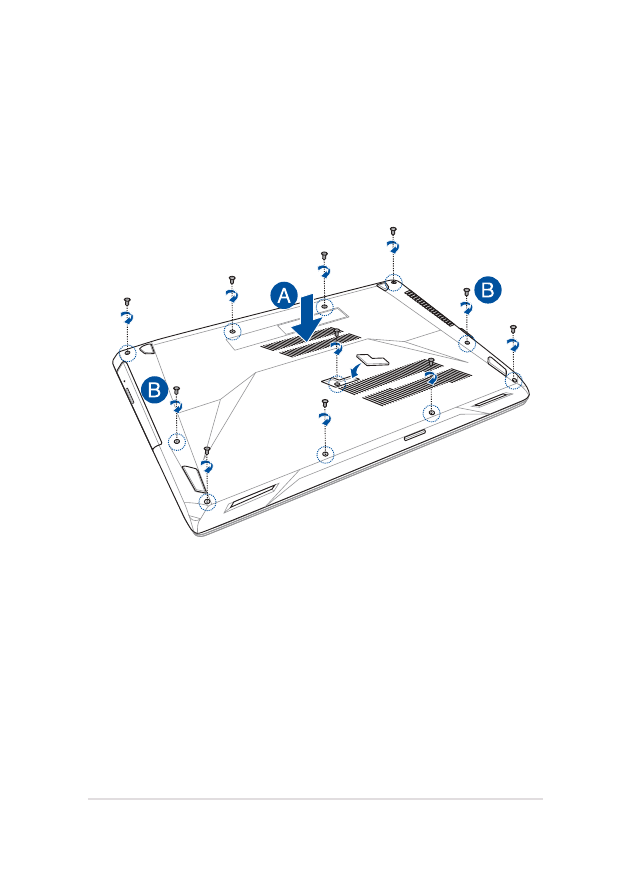 A
B
B