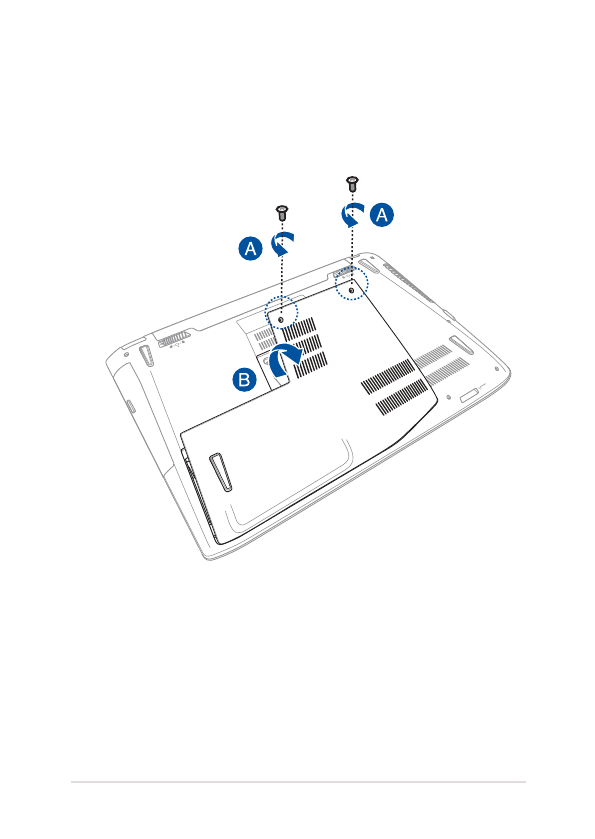 A

A

B