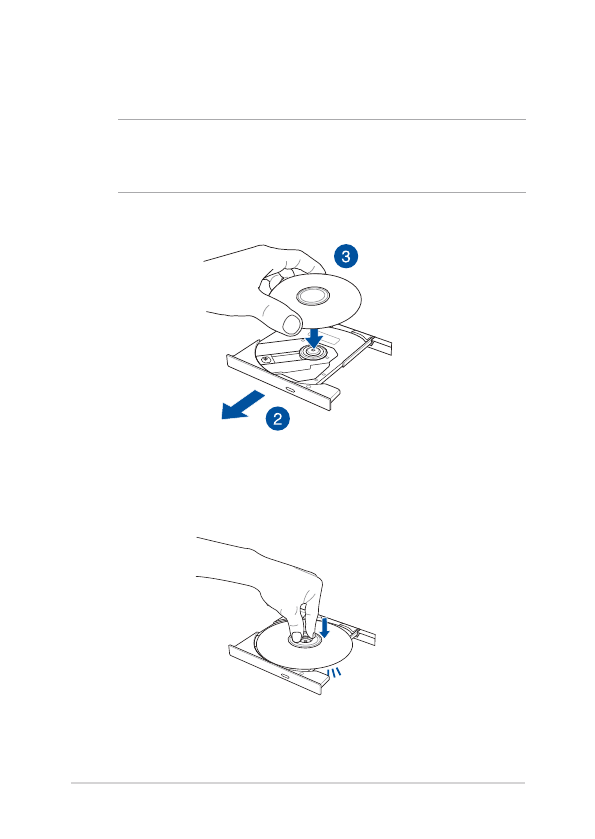 3

2