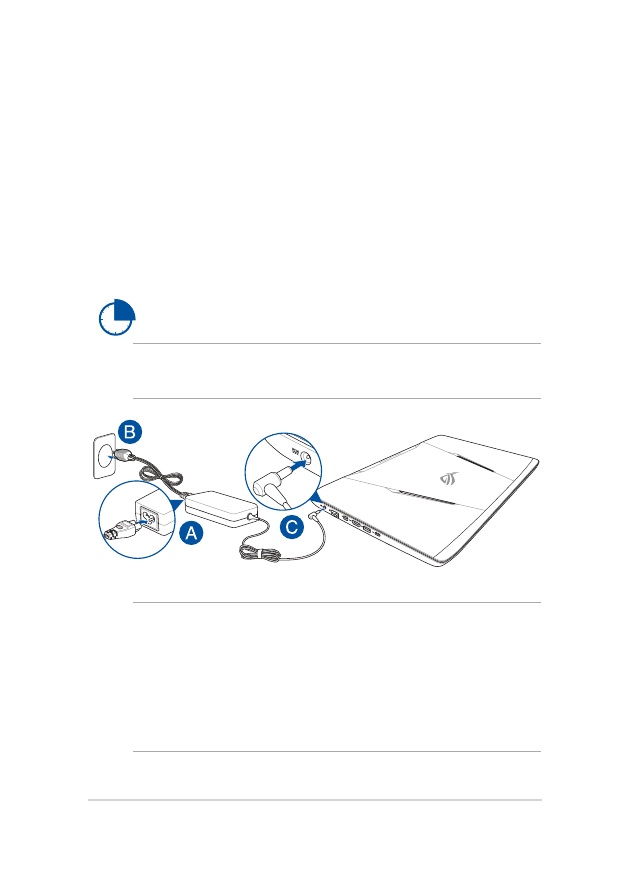 B

A

C