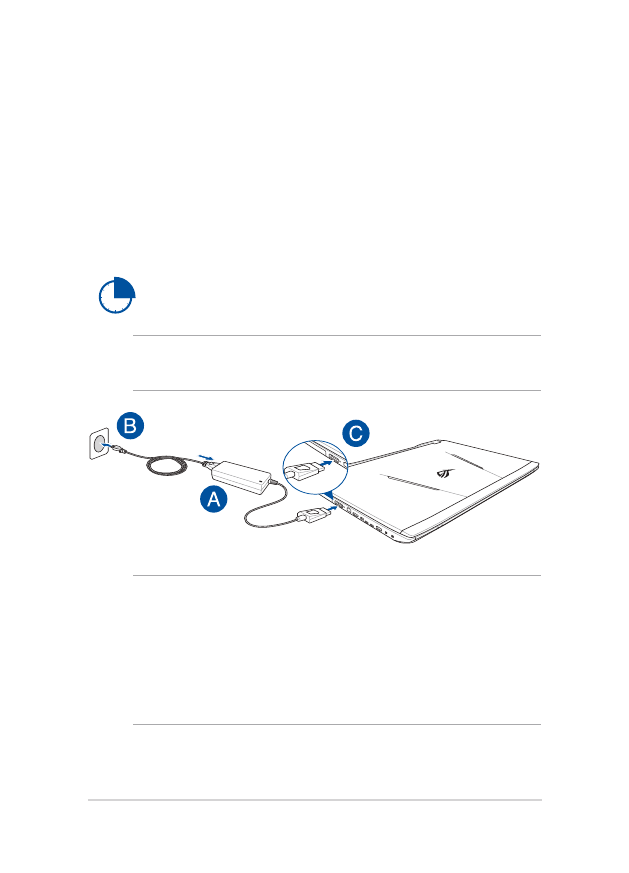 B

C

A