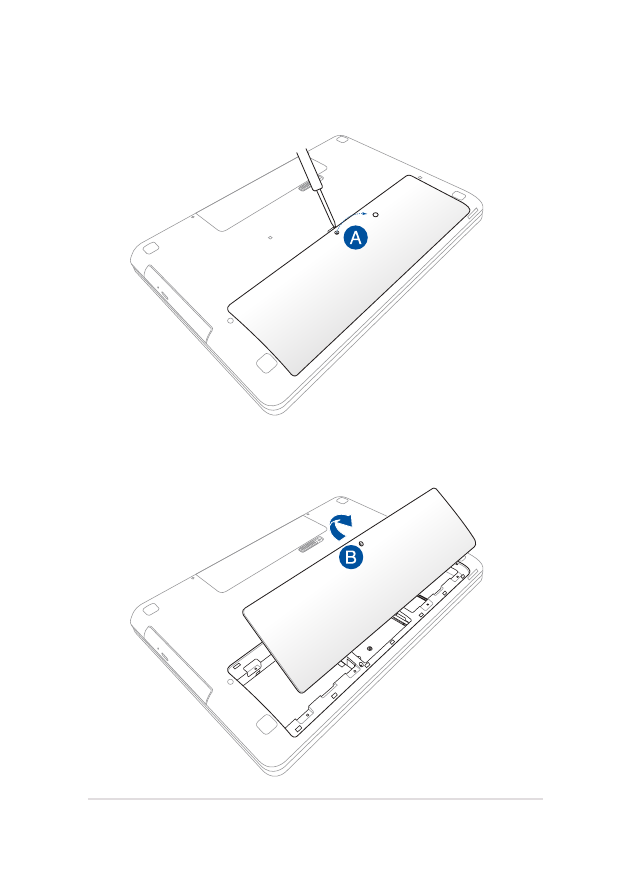 A

B